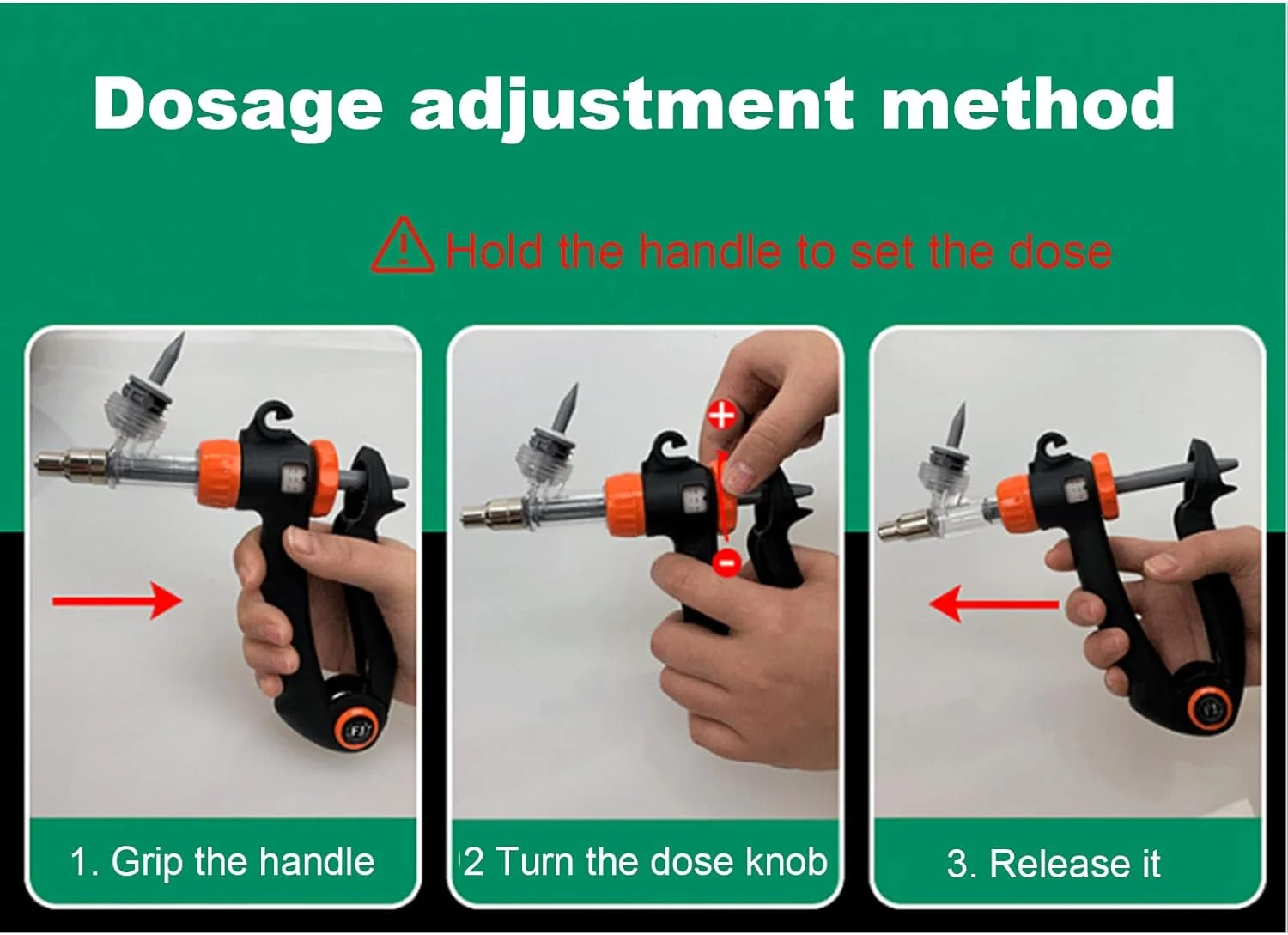 Dosage adjustment method

Hold the handle to set the dose

+

-

1. Grip the handle

2 Turn the dose knob

3. Release it