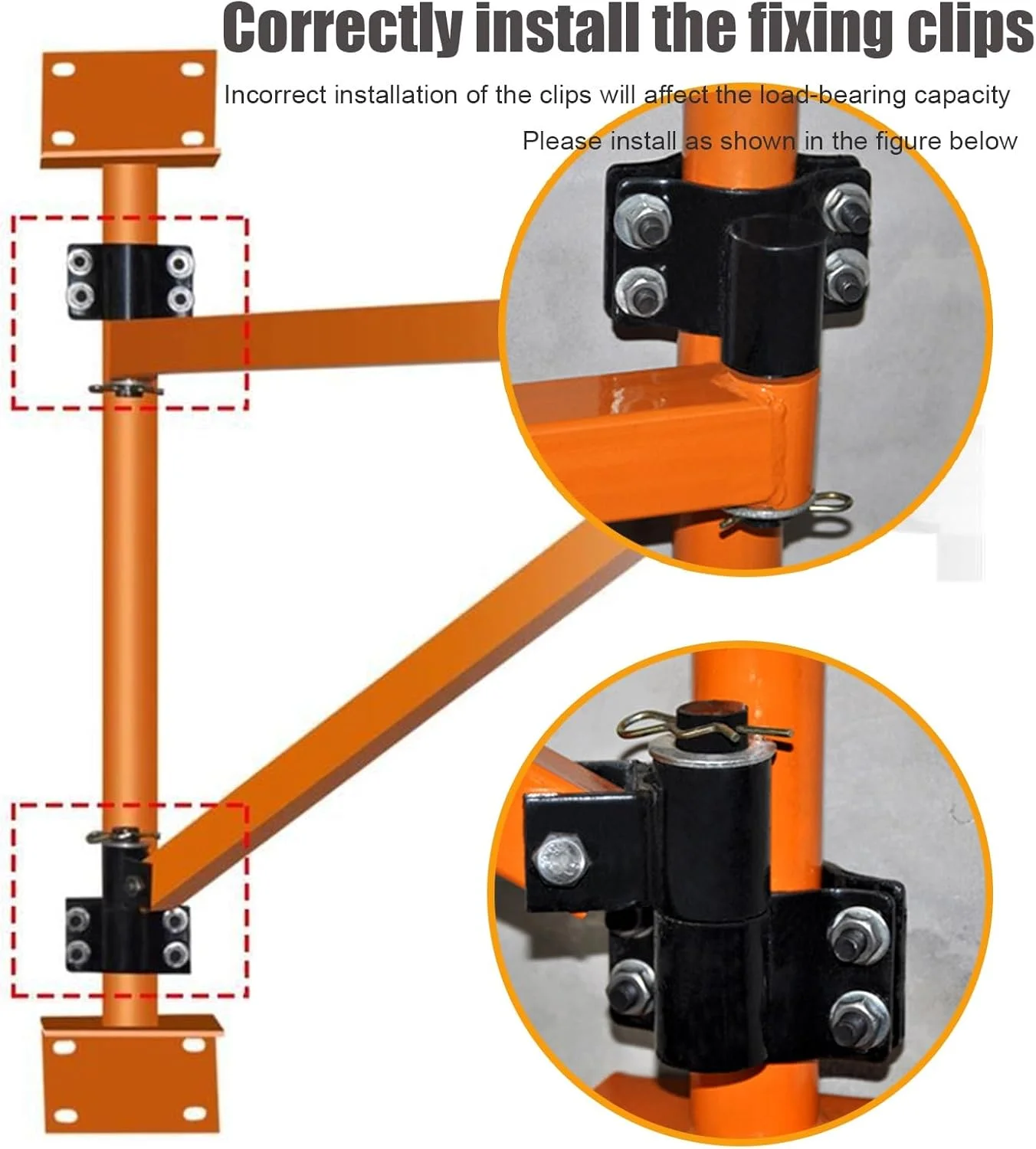 Correctly install the fixing clips

Incorrect installation of the clips will affect the load-bearing capacity

Please install as shown in the figure below