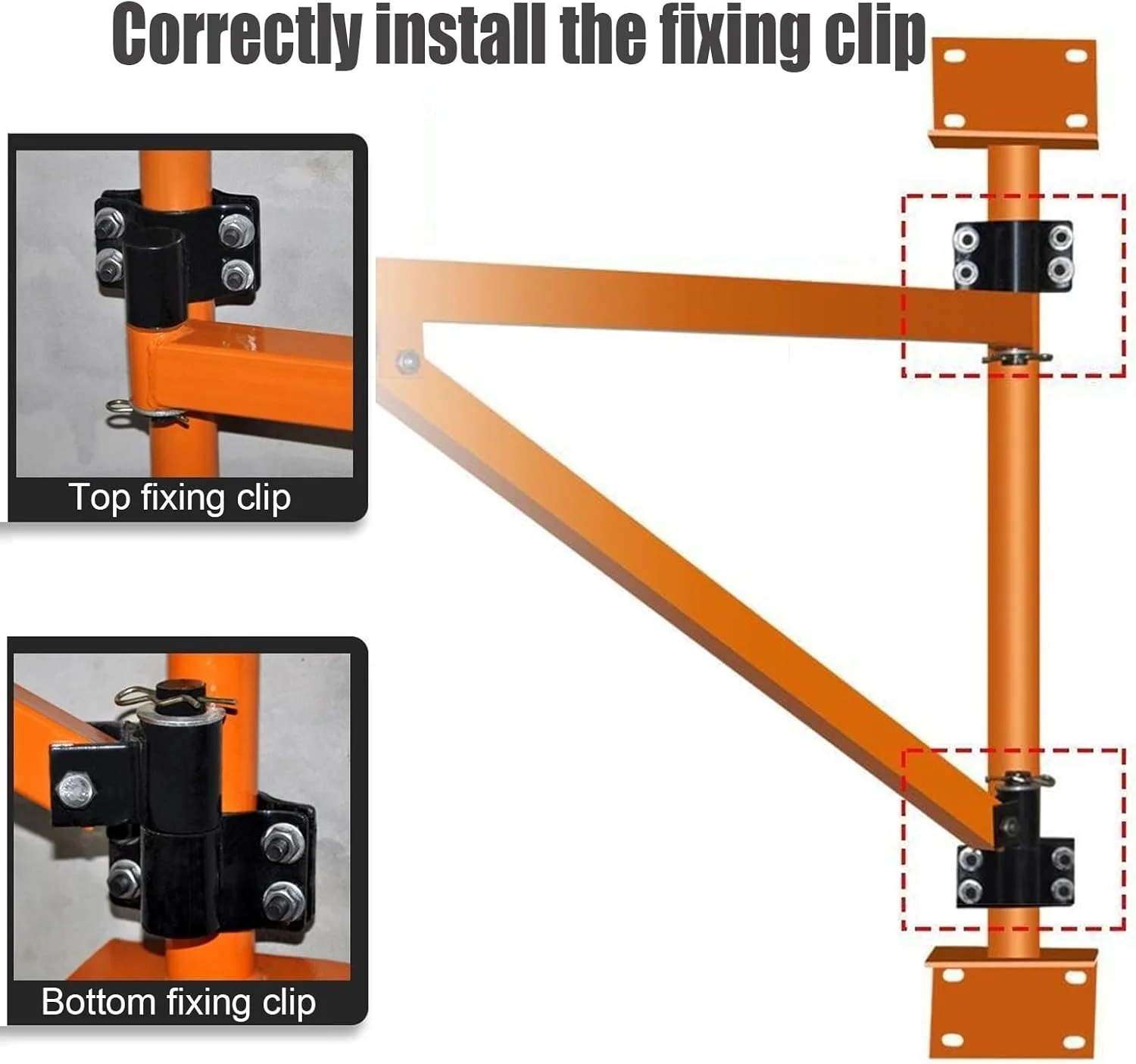 Correctly install the fixing clip

Top fixing clip

Bottom fixing clip