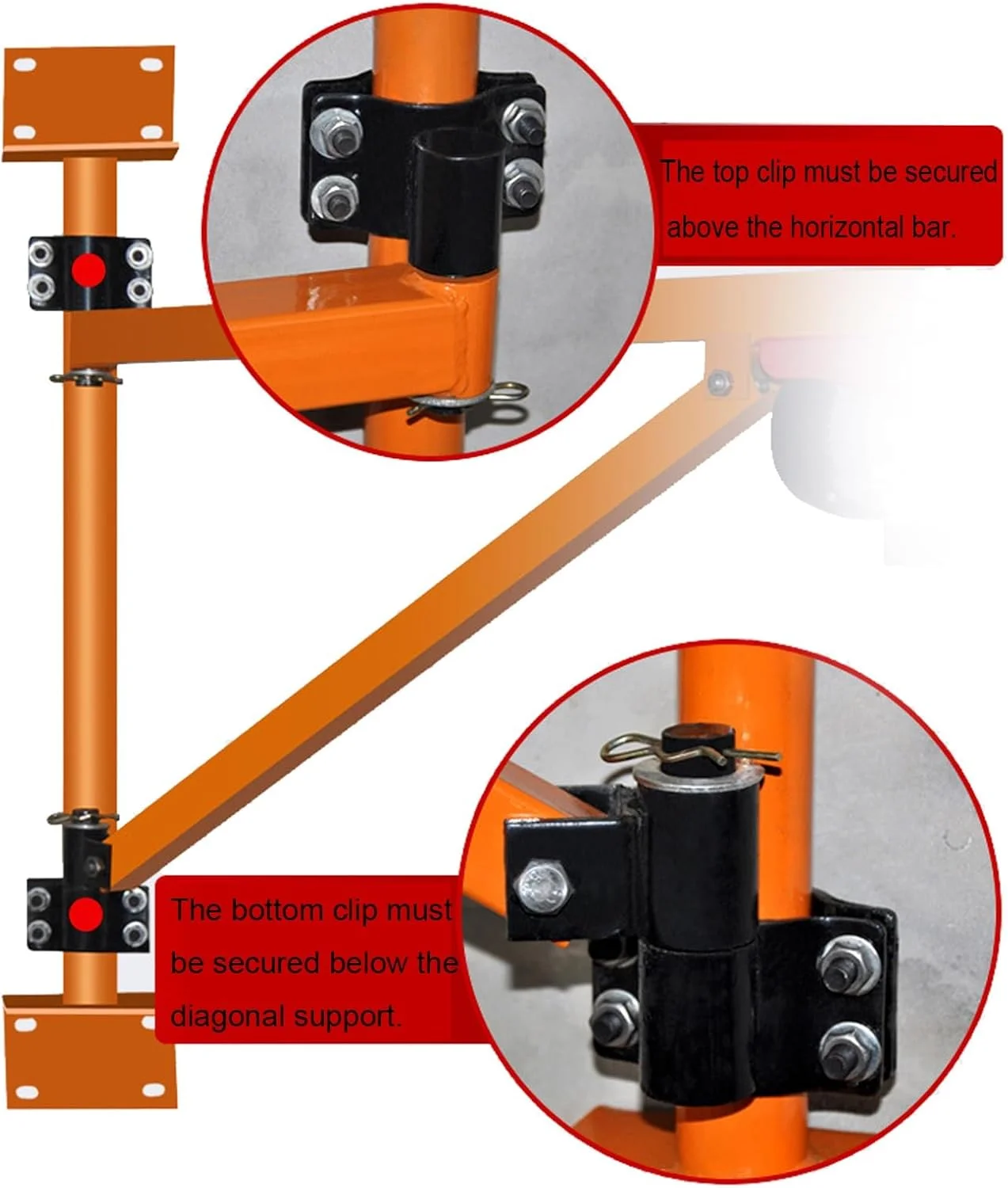 The top clip must be secured above the horizontal bar.

The bottom clip must be secured below the diagonal support.