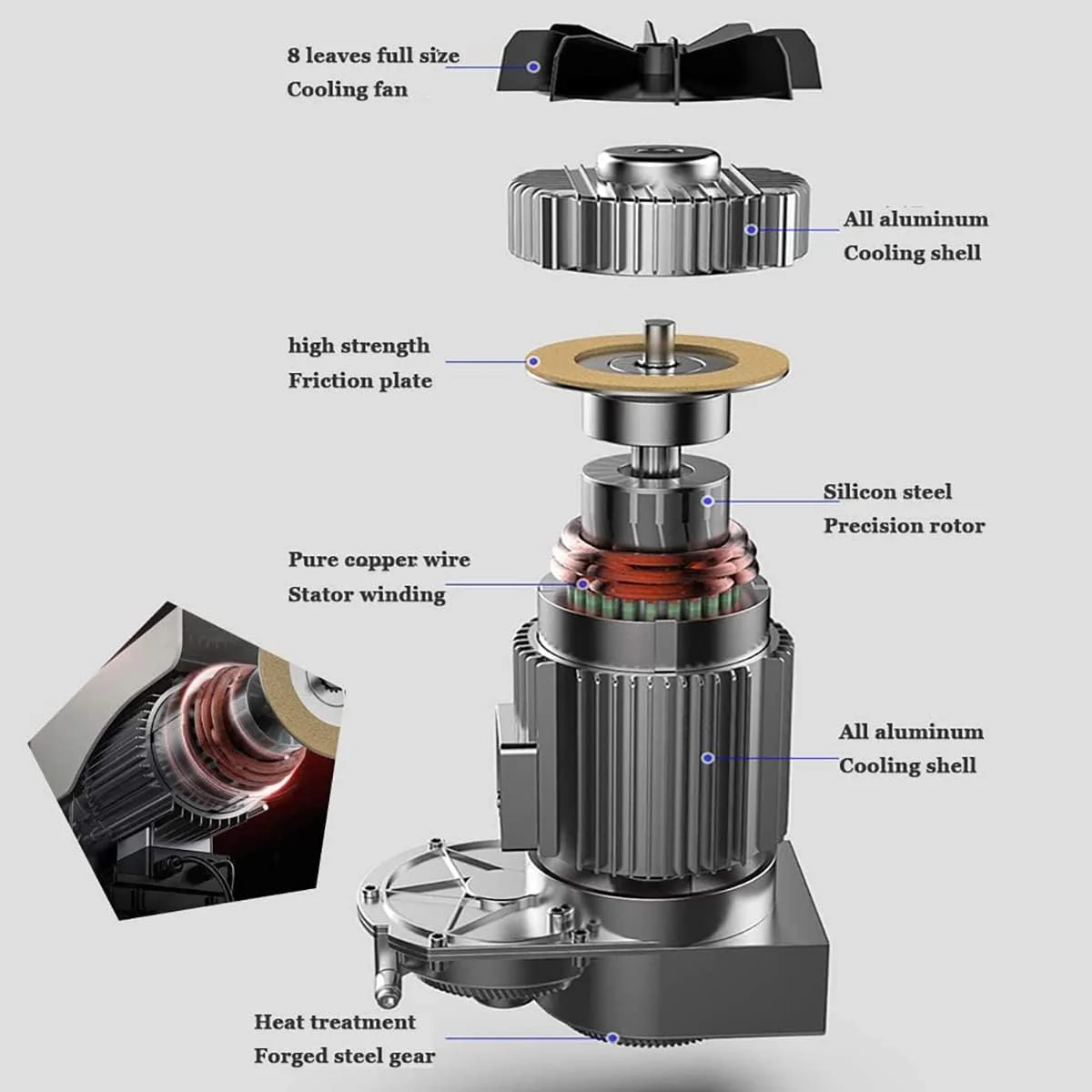 8 leaves full size
Cooling fan

All aluminum
Cooling shell

high strength
Friction plate

Silicon steel
Precision rotor

Pure copper wire
Stator winding

All aluminum
Cooling shell

Heat treatment
Forged steel gear