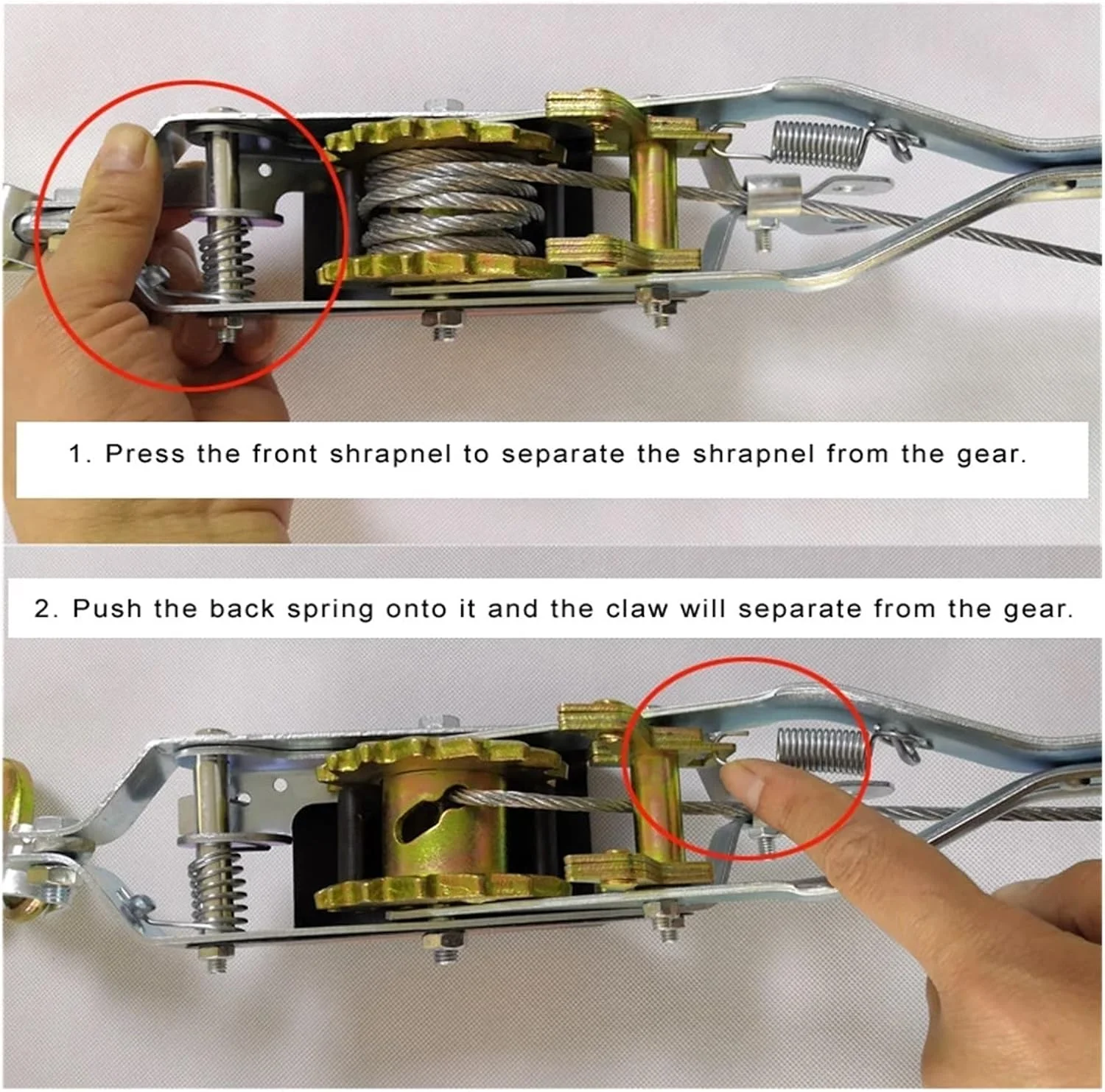 1. Press the front shrapnel to separate the shrapnel from the gear.

2. Push the back spring onto it and the claw will separate from the gear.