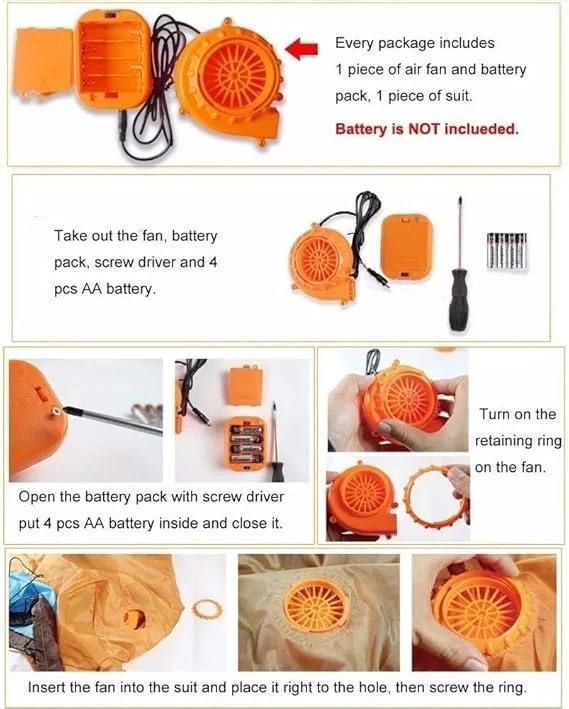 Every package includes 1 piece of air fan and battery pack, 1 piece of suit.

Battery is NOT inclueded.

Take out the fan, battery pack, screw driver and 4 pcs AA battery.

Open the battery pack with screw driver put 4 pcs AA battery inside and close it.

Turn on the retaining ring on the fan.

Insert the fan into the suit and place it right to the hole, then screw the ring.