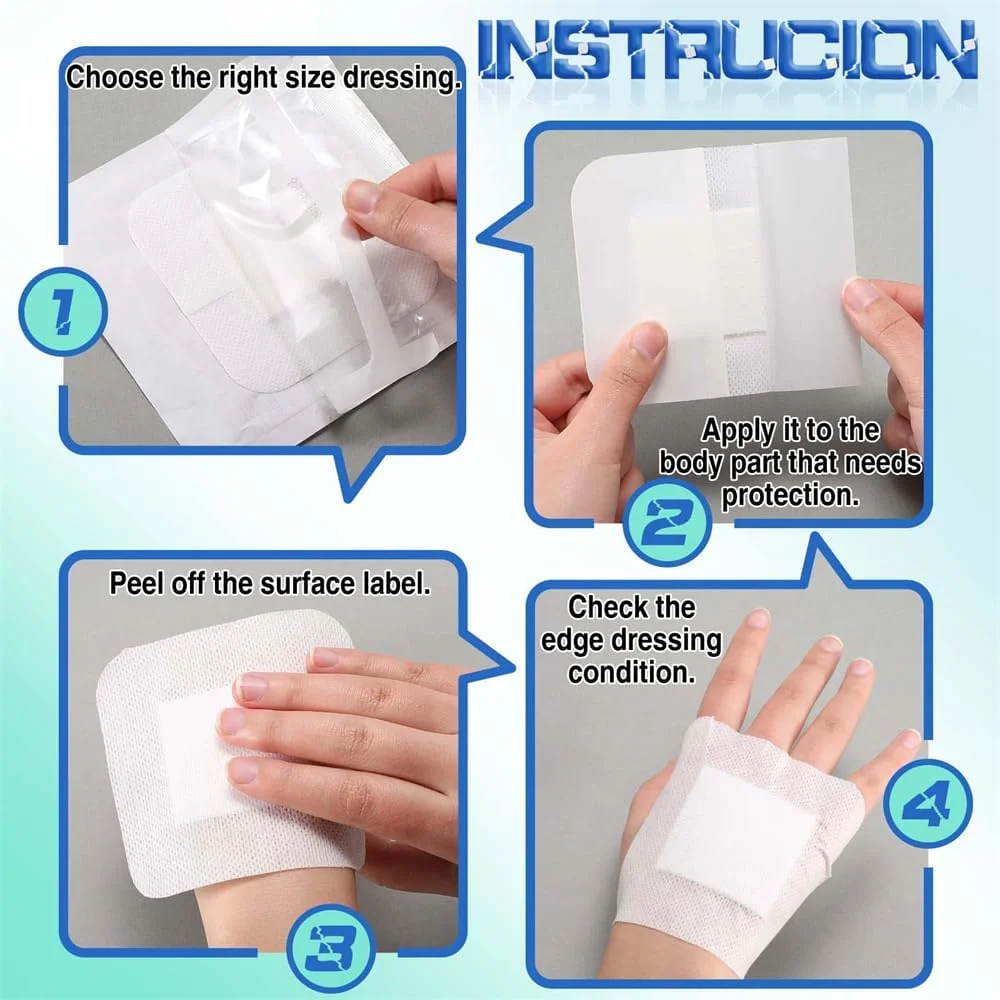 INSTRUCION

Choose the right size dressing.

1

Apply it to the body part that needs protection.

2

Peel off the surface label.

3

Check the edge dressing condition.

4