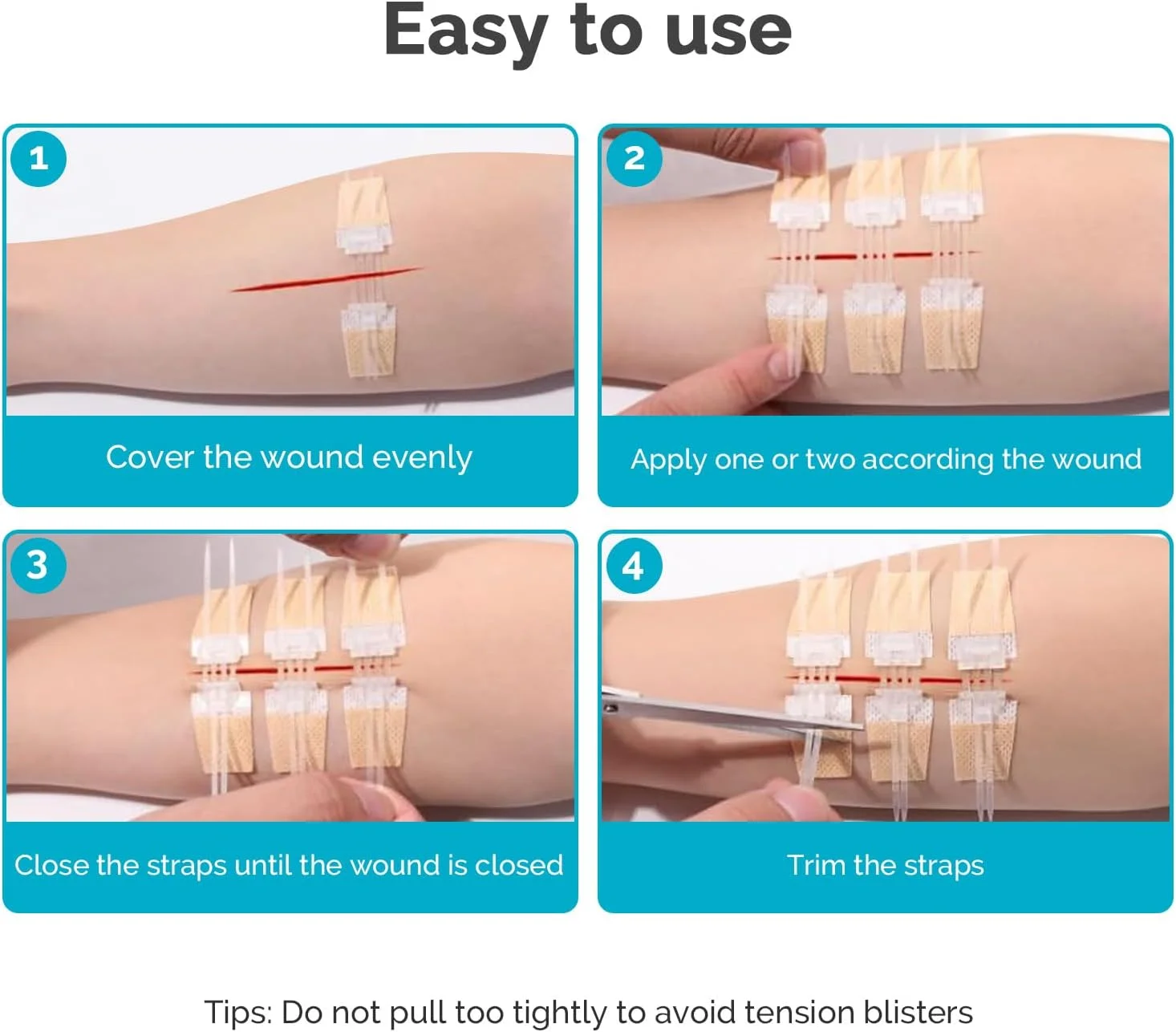 Easy to use

1

Cover the wound evenly

2

Apply one or two according the wound

3

Close the straps until the wound is closed

4

Trim the straps

Tips: Do not pull too tightly to avoid tension blisters