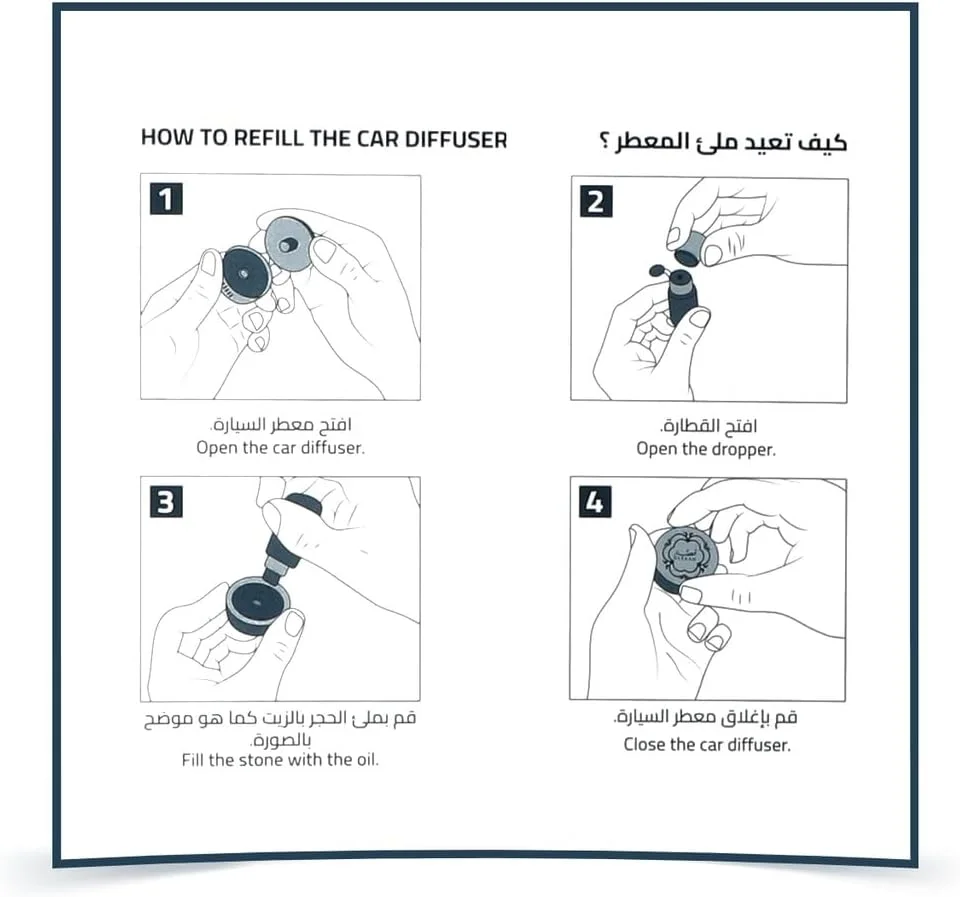 HOW TO REFILL THE CAR DIFFUSER

كيف تعيد ملئ المعطر ؟

1

افتح معطر السيارة.
Open the car diffuser.

2

افتح القطارة.
Open the dropper.

3

قم بملئ الحجر بالزيت كما هو موضح بالصورة.
Fill the stone with the oil.

4

قم بإغلاق معطر السيارة.
Close the car diffuser.