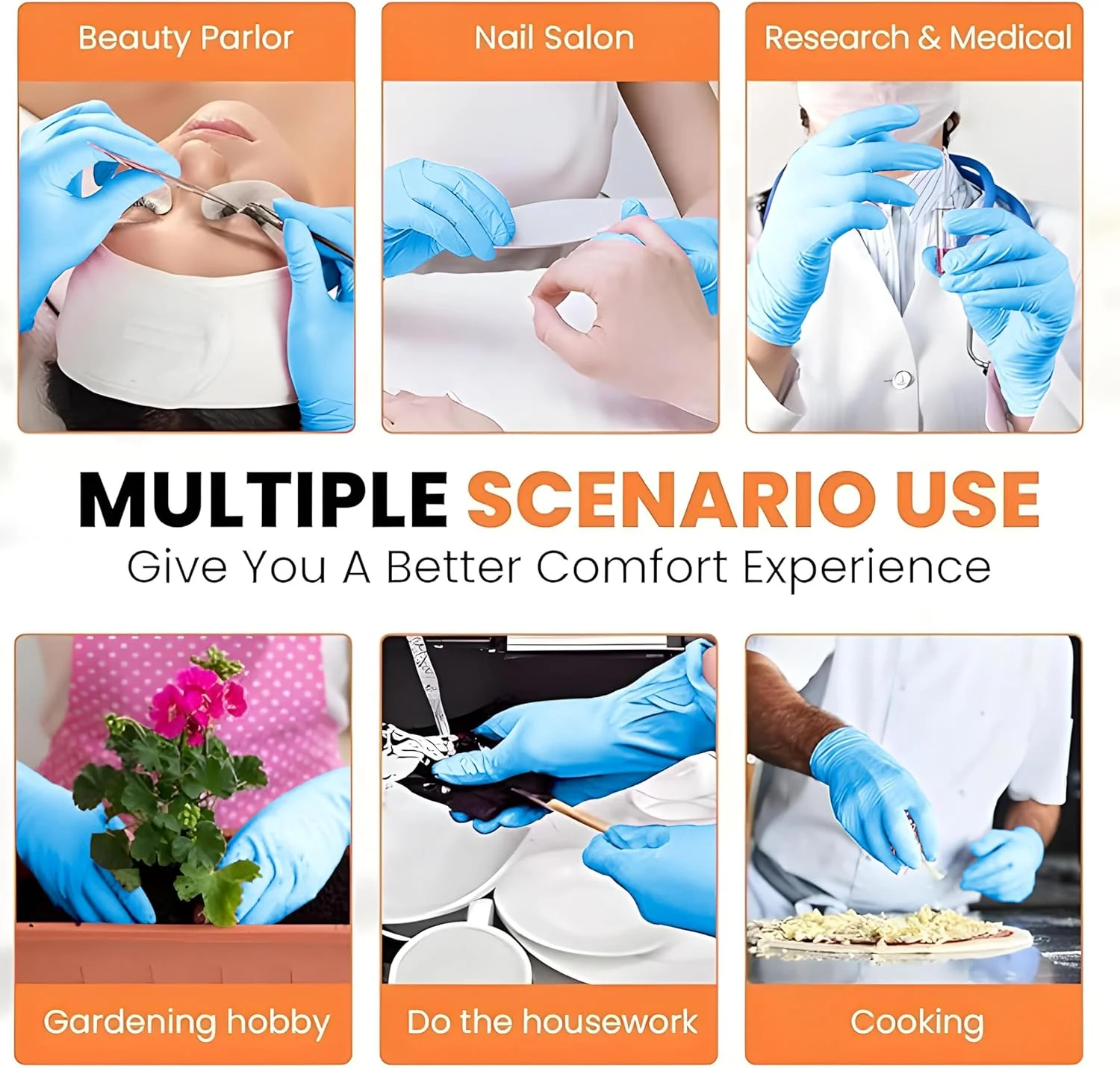 Beauty Parlor

Nail Salon

Research & Medical

MULTIPLE SCENARIO USE

Give You A Better Comfort Experience

Gardening hobby

Do the housework

Cooking