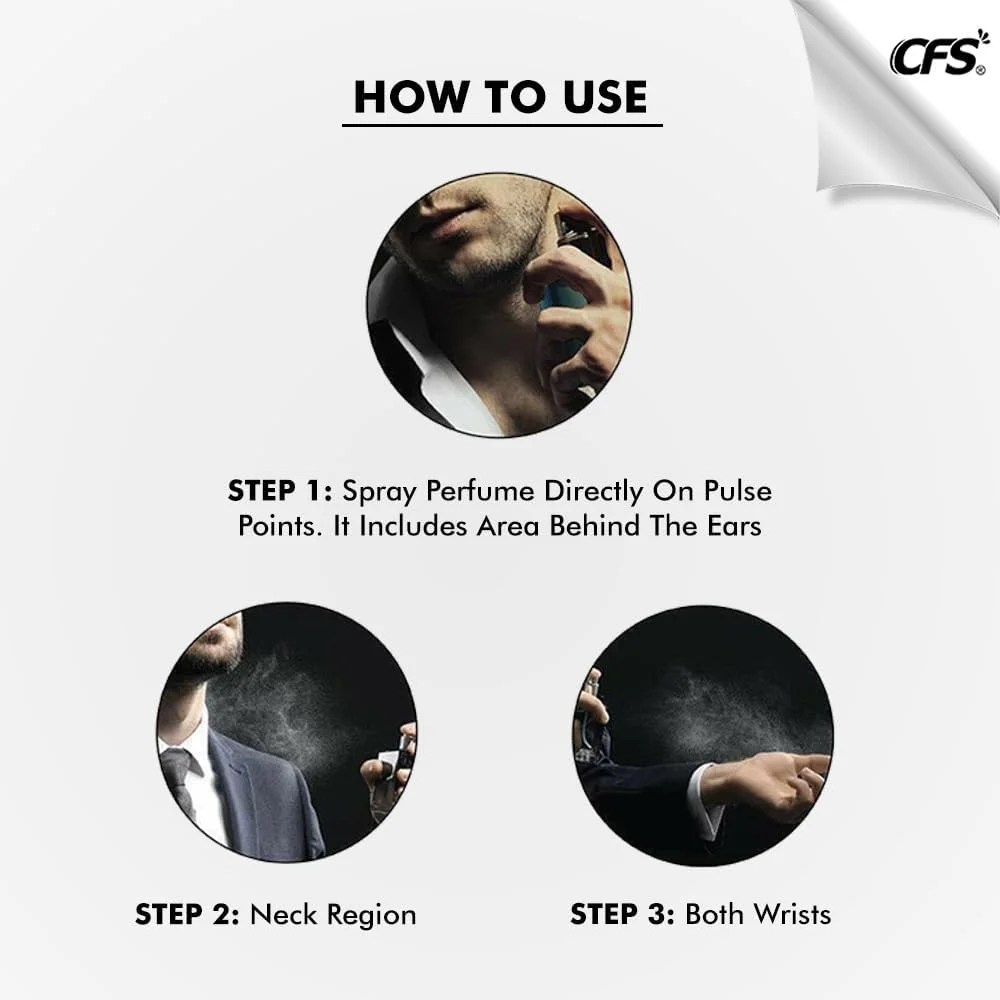 CFS®

HOW TO USE

STEP 1: Spray Perfume Directly On Pulse Points. It Includes Area Behind The Ears

STEP 2: Neck Region

STEP 3: Both Wrists