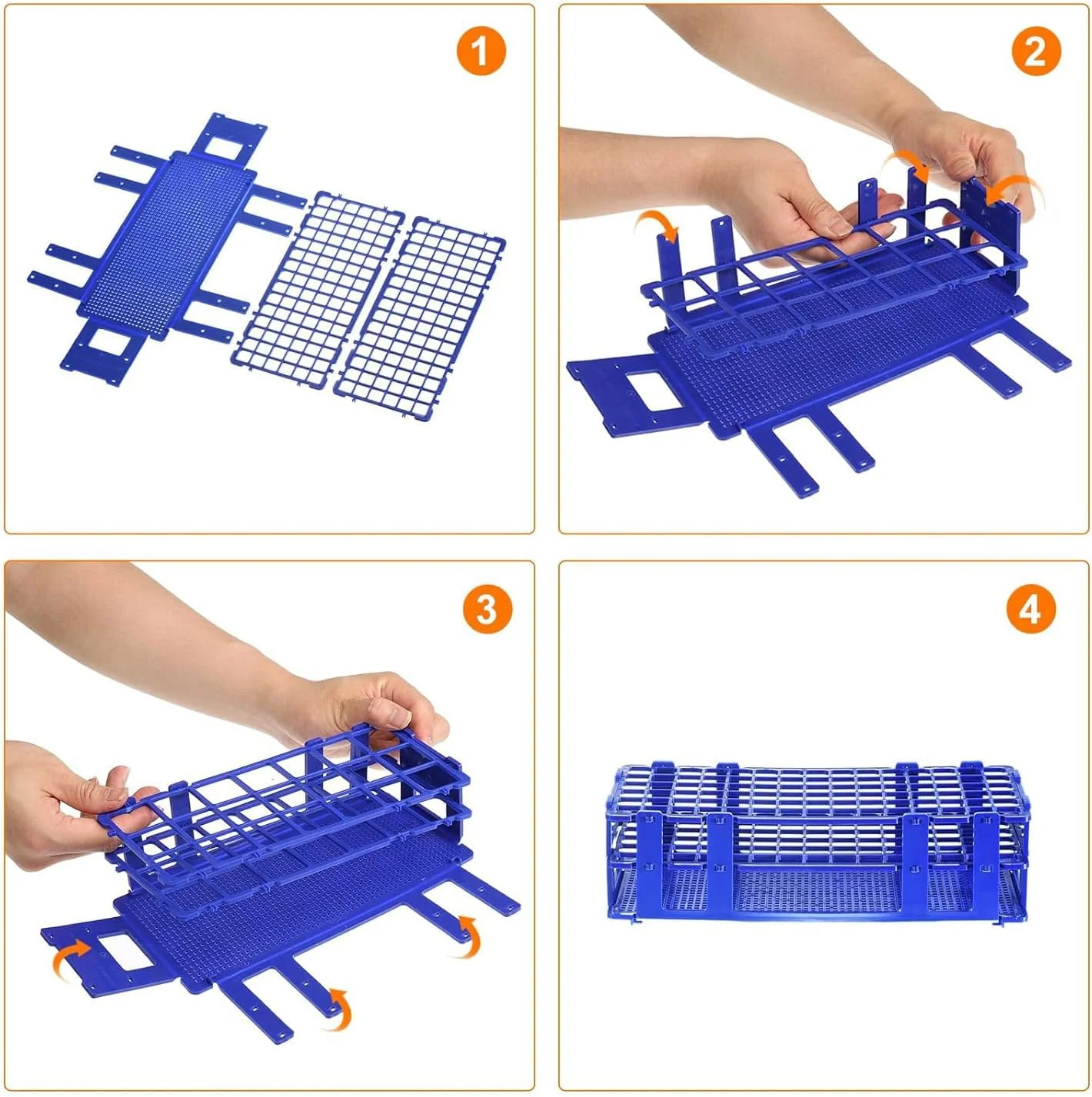 1

2

3

4