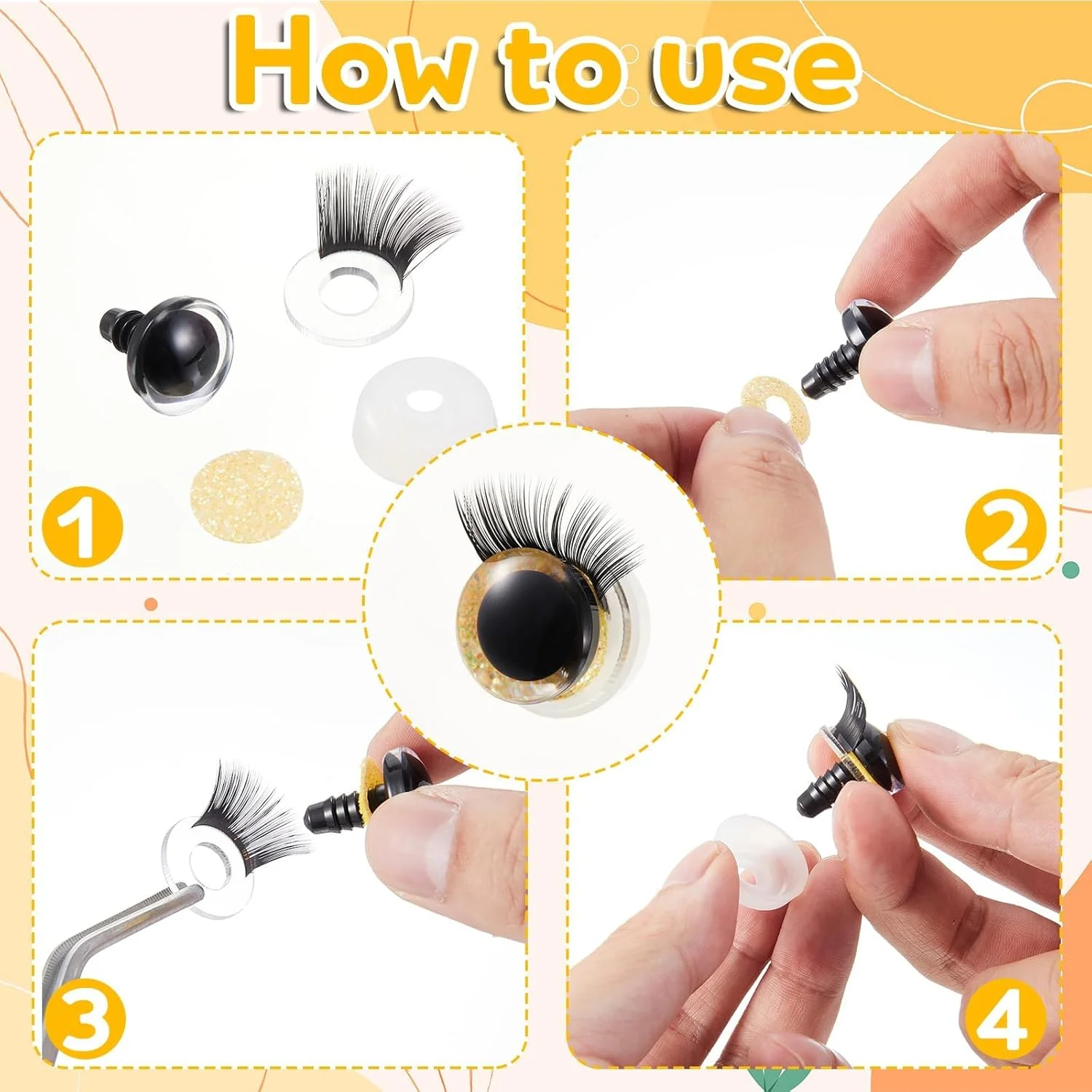 How to use

1

2

3

4