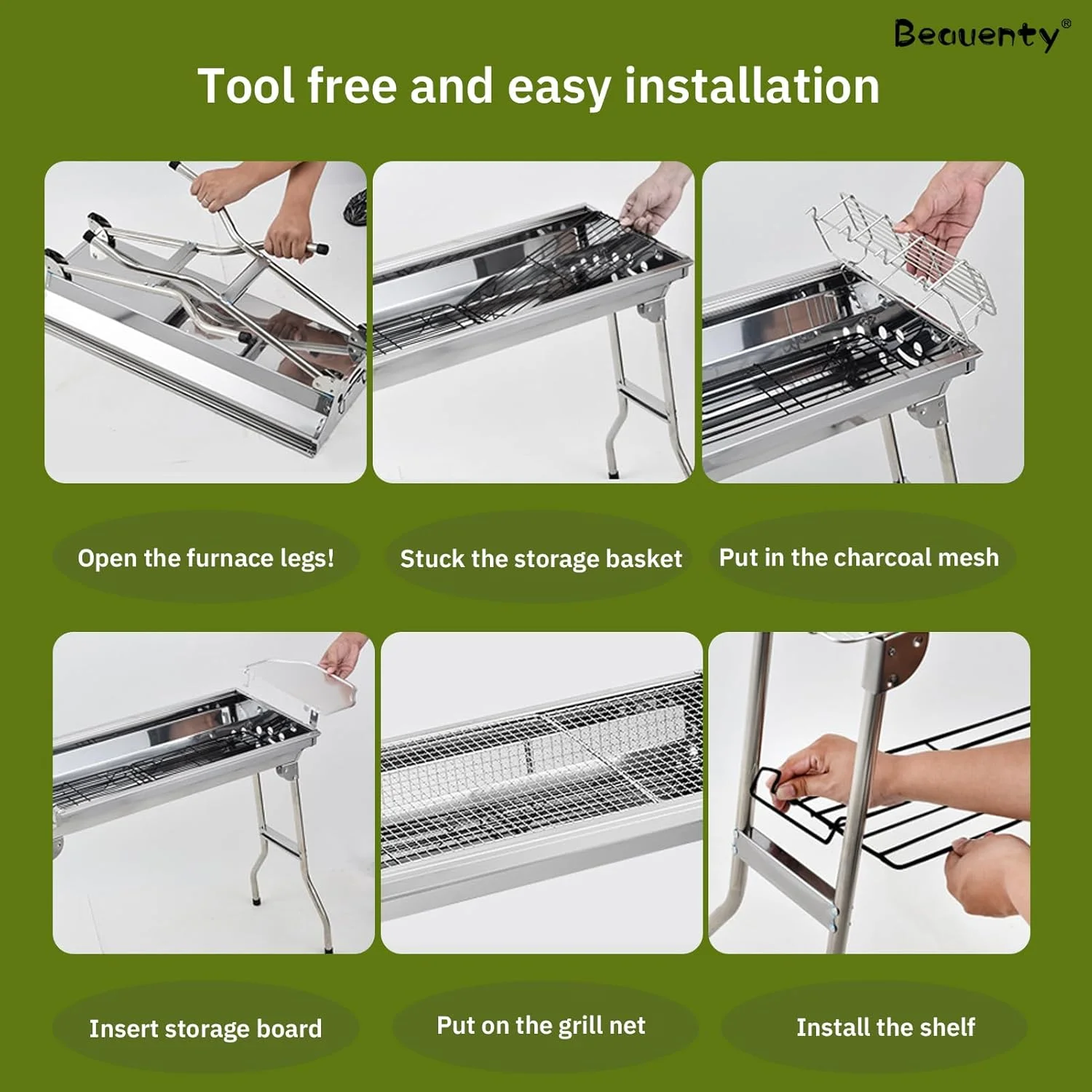 Beauenty®

Tool free and easy installation

Open the furnace legs!

Stuck the storage basket

Put in the charcoal mesh

Insert storage board

Put on the grill net

Install the shelf