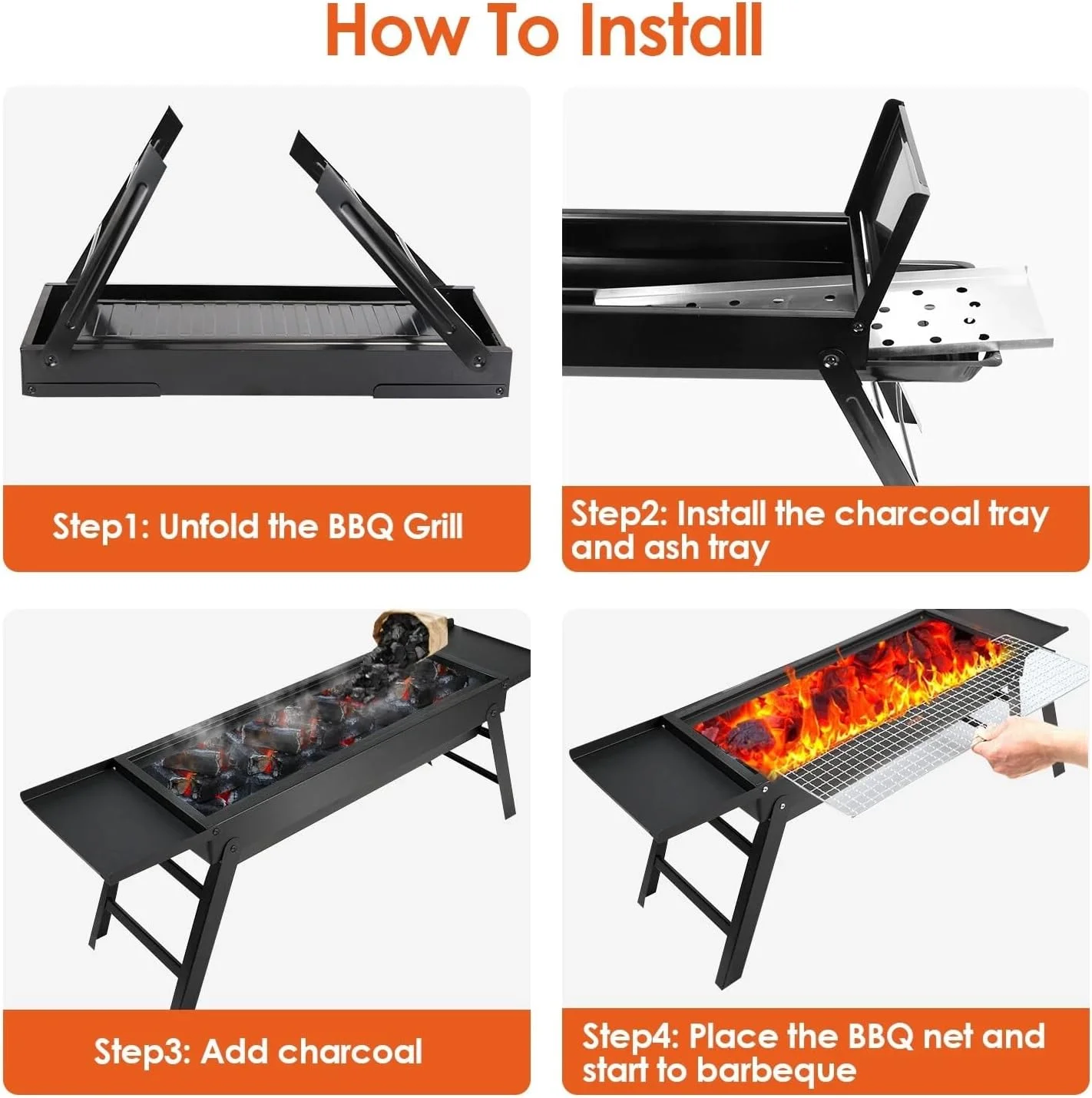 How To Install

Step1: Unfold the BBQ Grill

Step2: Install the charcoal tray and ash tray

Step3: Add charcoal

Step4: Place the BBQ net and start to barbeque