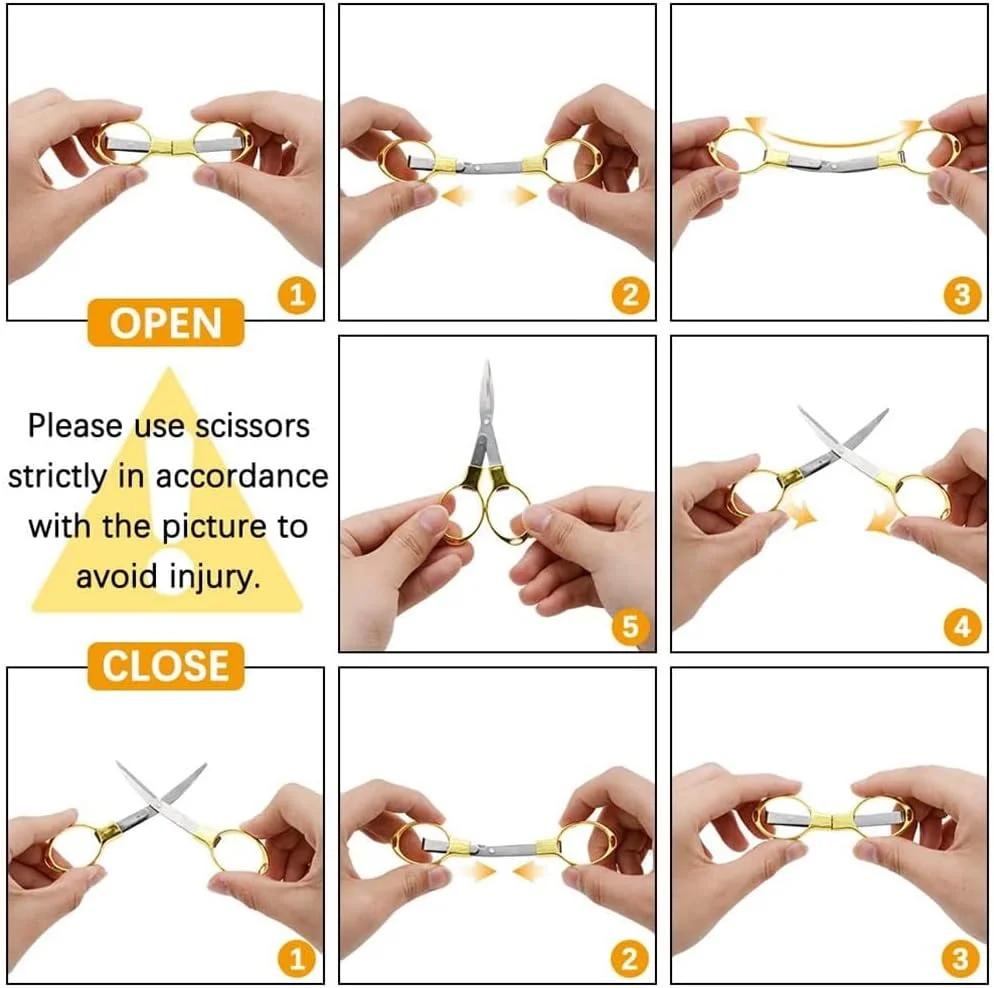 1

2

3

OPEN

Please use scissors strictly in accordance with the picture to avoid injury.

5

4

CLOSE

1

2

3