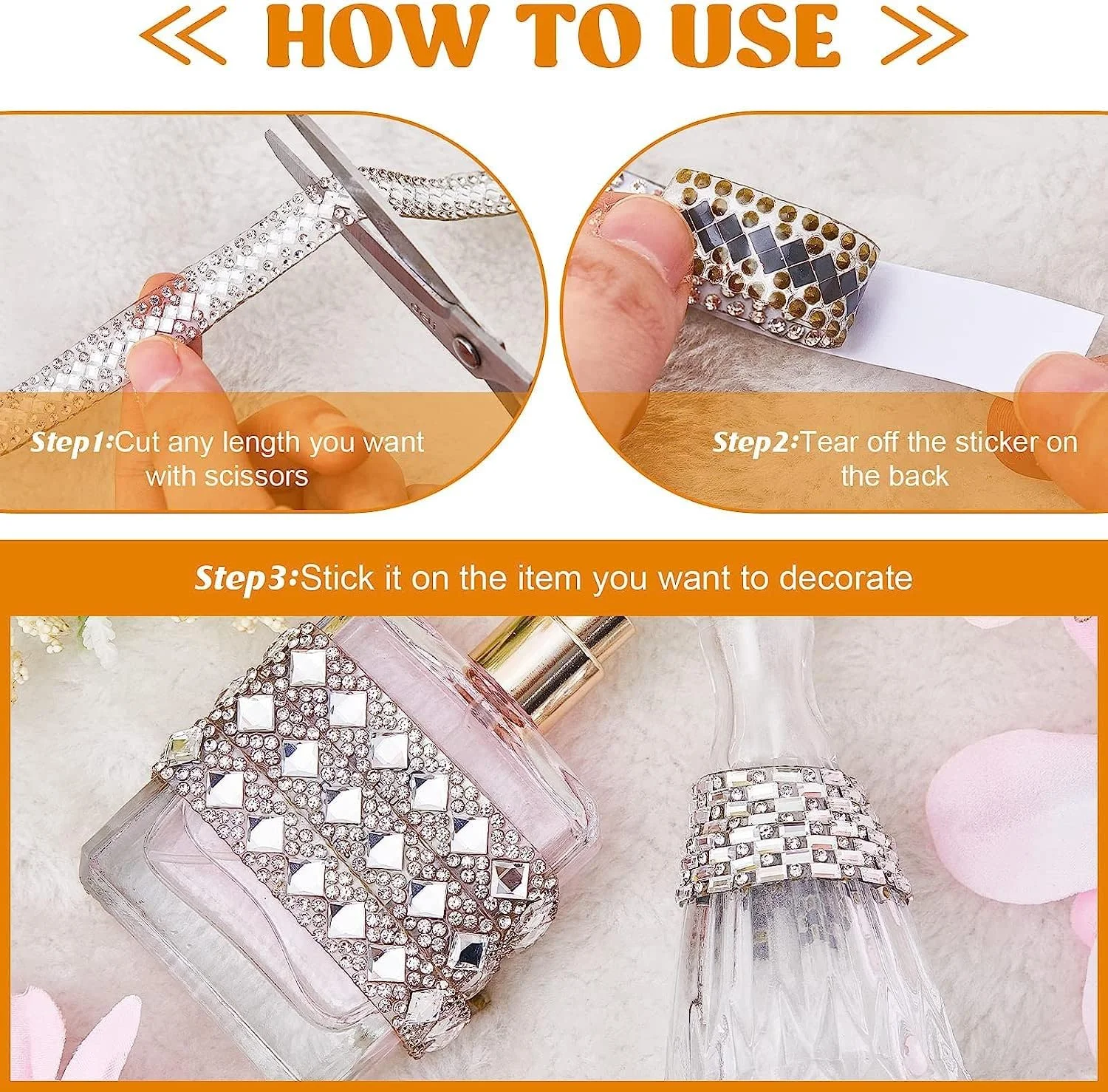 « HOW TO USE »

Step1:Cut any length you want with scissors

Step2:Tear off the sticker on the back

Step3:Stick it on the item you want to decorate