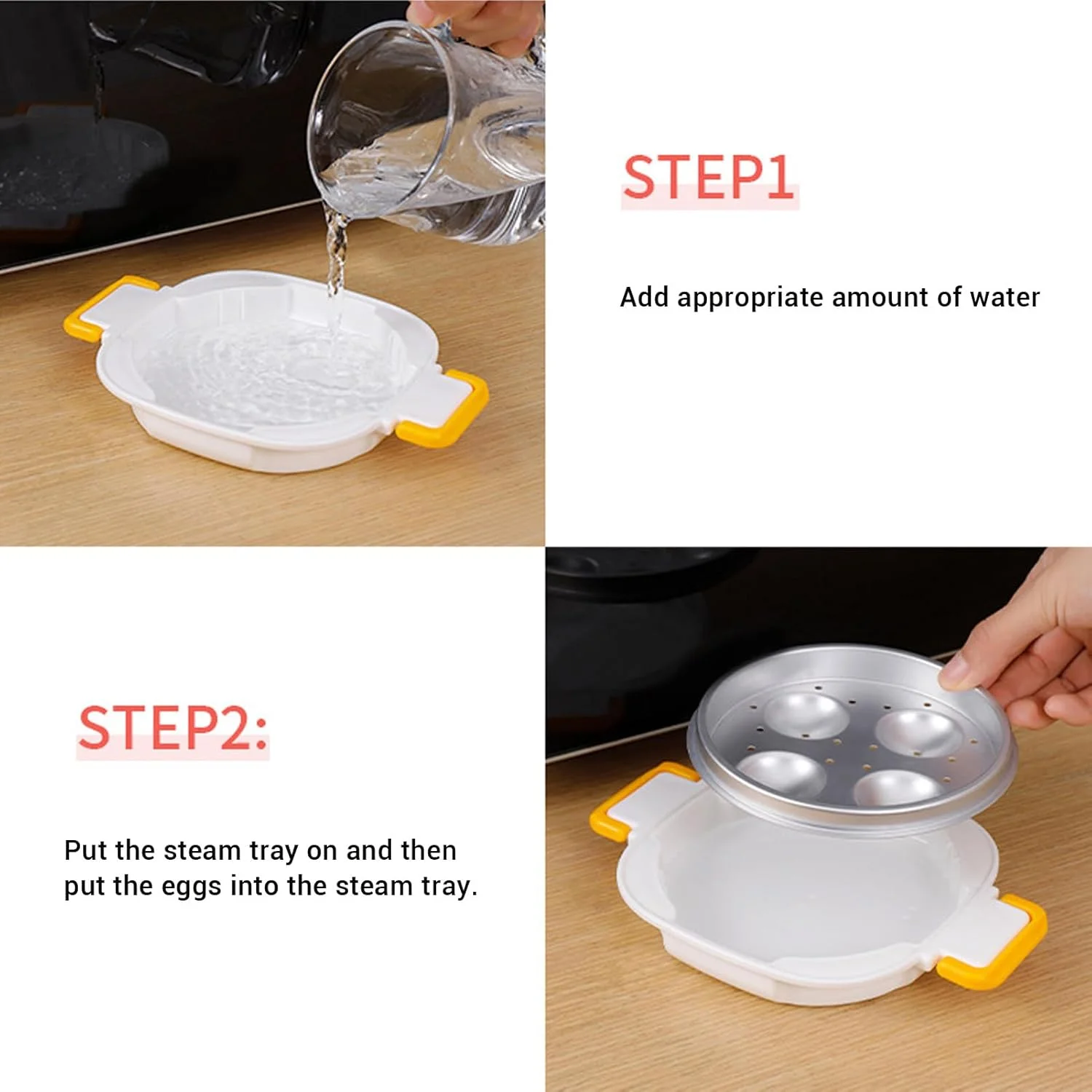 STEP1

Add appropriate amount of water

STEP2:

Put the steam tray on and then put the eggs into the steam tray.