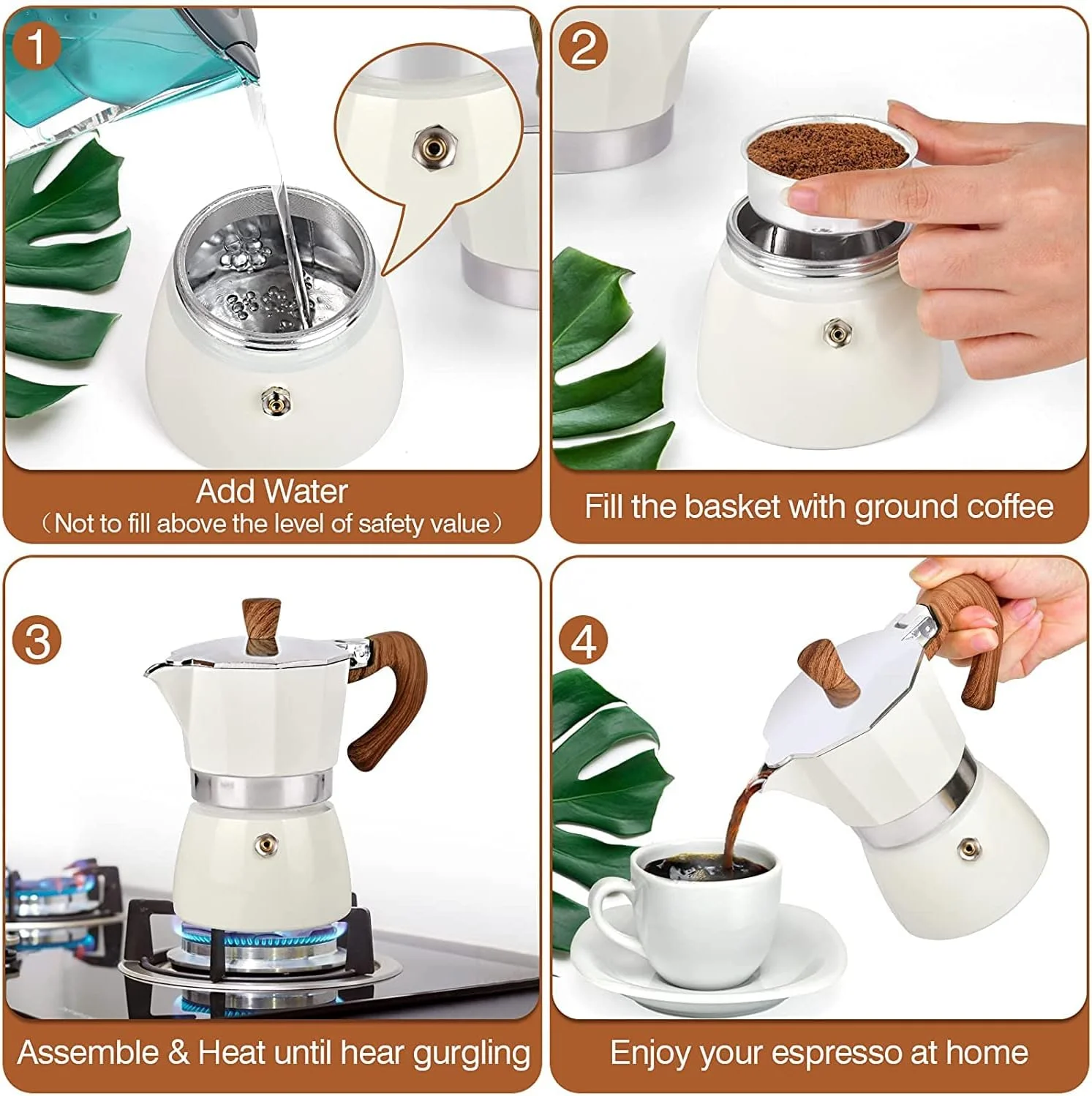 1

Add Water
（Not to fill above the level of safety value）

2

Fill the basket with ground coffee

3

Assemble & Heat until hear gurgling

4

Enjoy your espresso at home