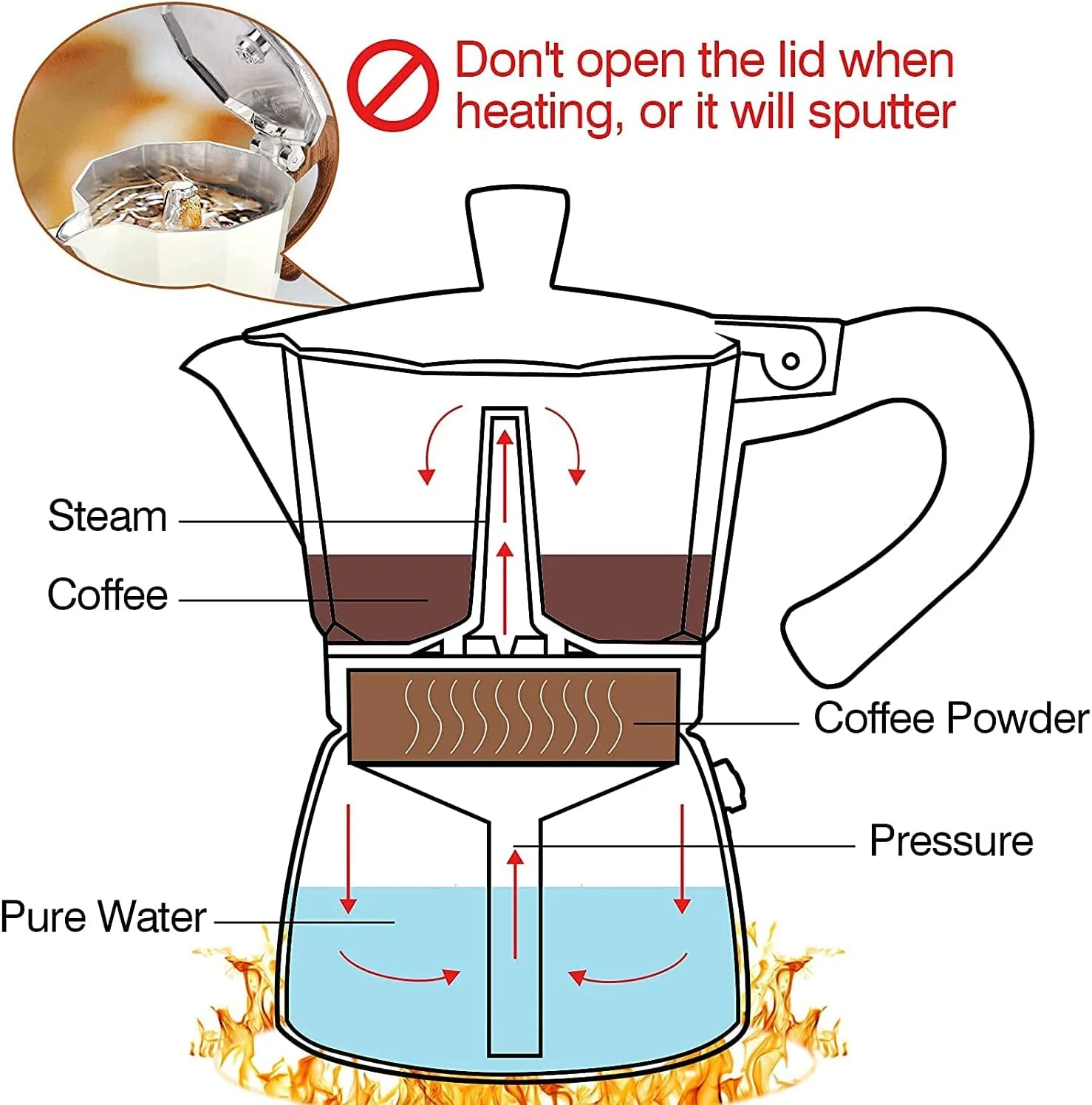 Don't open the lid when heating, or it will sputter

Steam

Coffee

Coffee Powder

Pressure

Pure Water