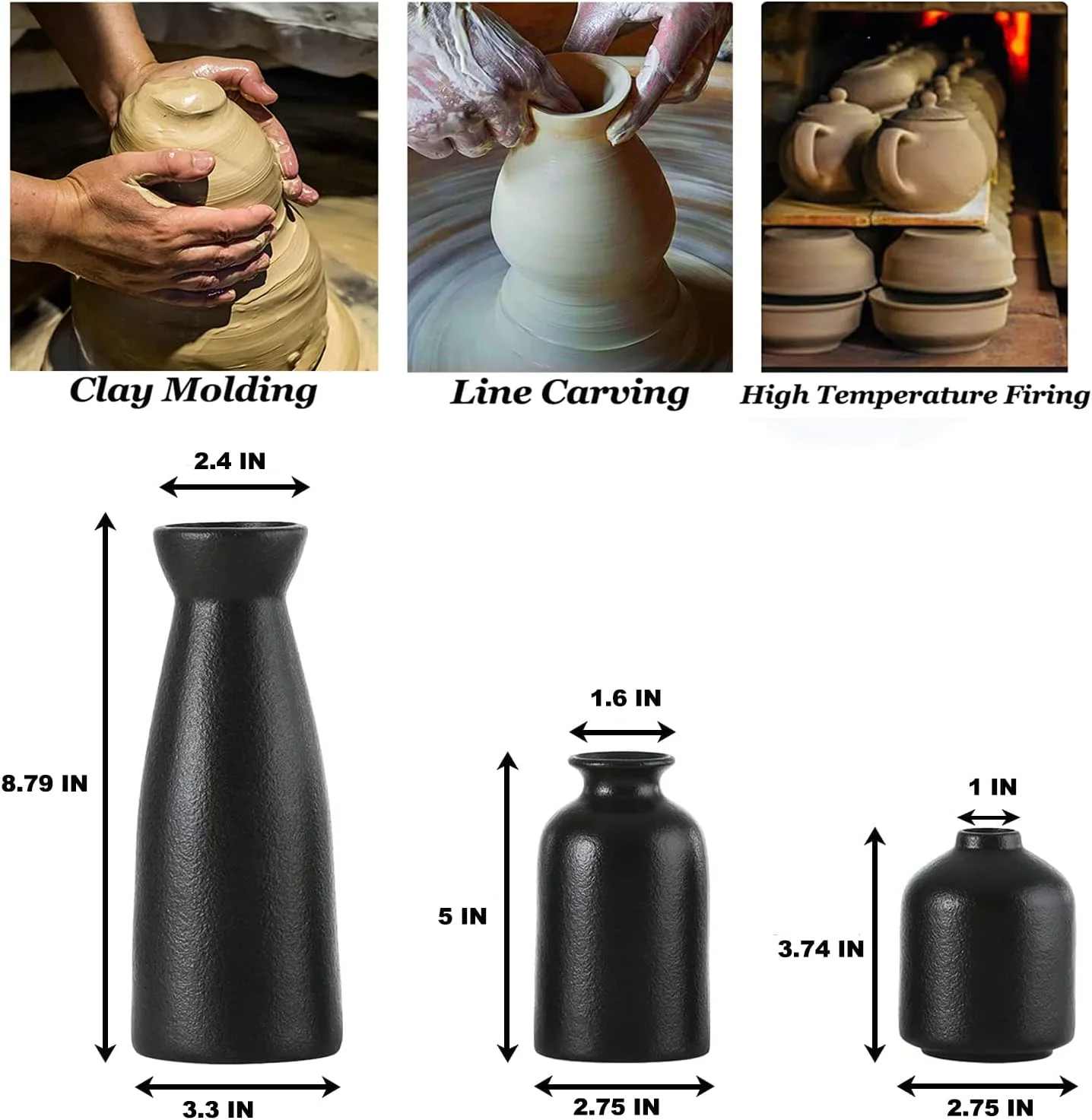 Clay Molding

Line Carving

High Temperature Firing

2.4 IN

8.79 IN

3.3 IN

1.6 IN

5 IN

2.75 IN

1 IN

3.74 IN

2.75 IN