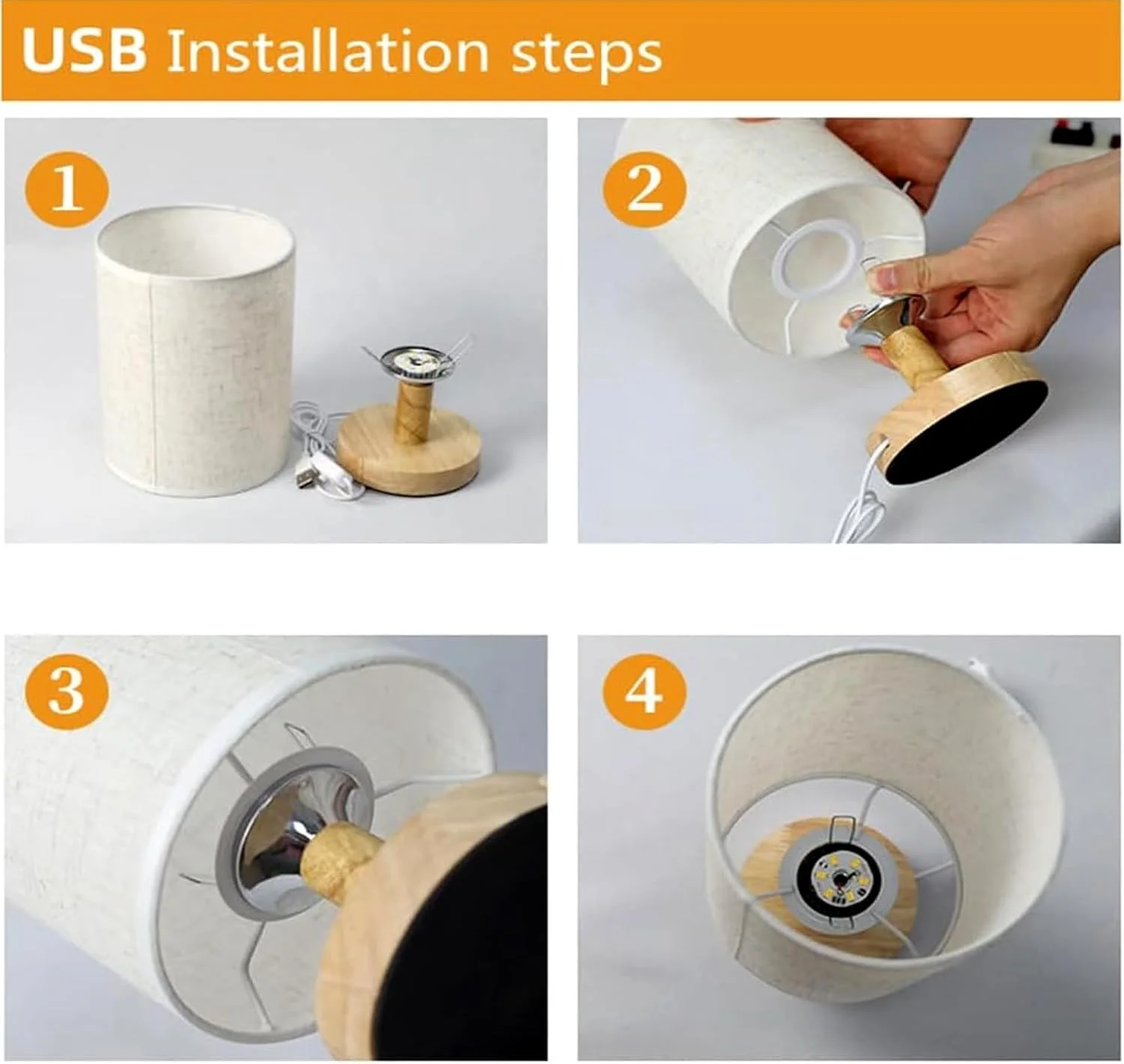 USB Installation steps

1

2

3

4