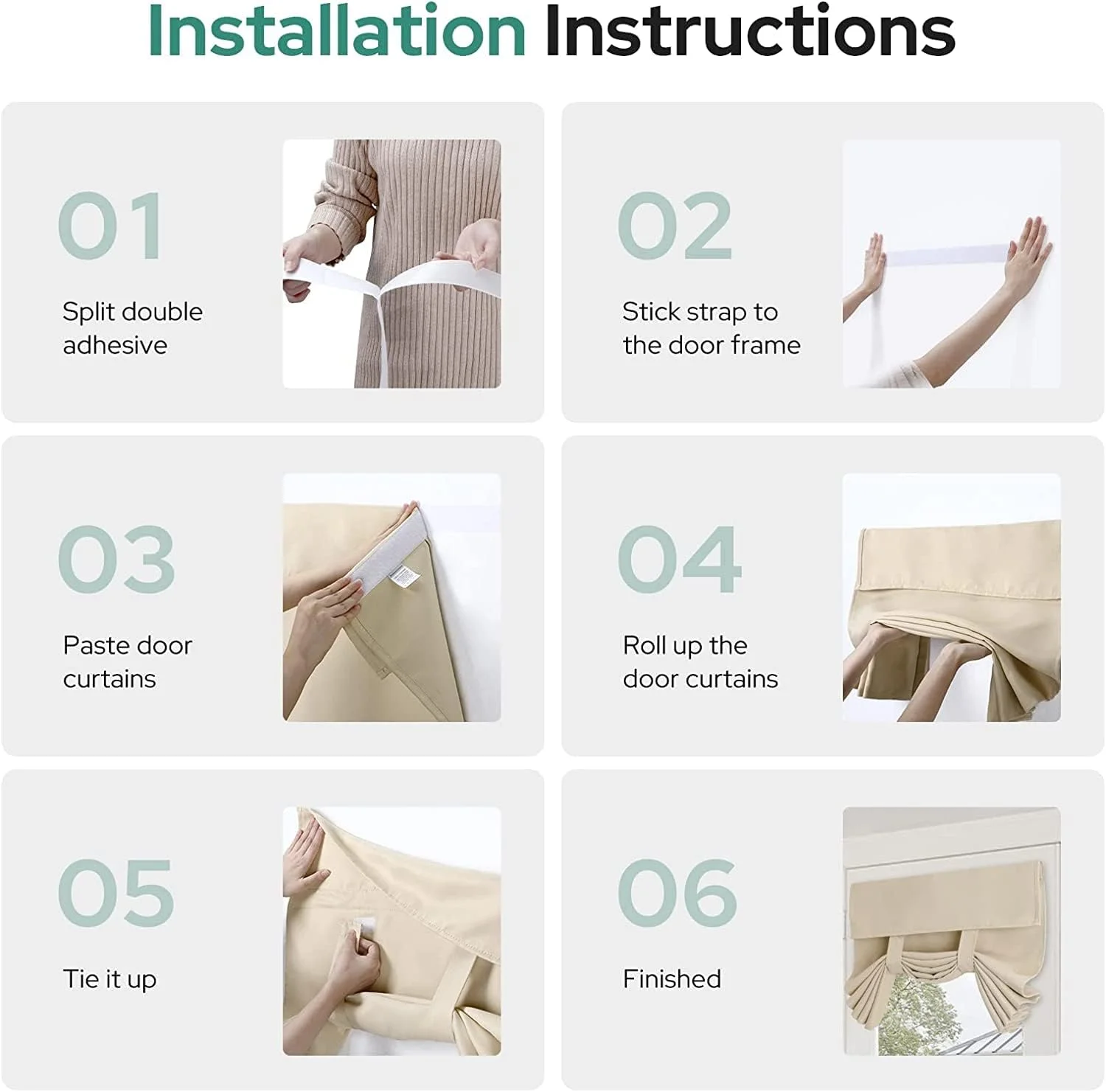 Installation Instructions

01

Split double adhesive

02

Stick strap to the door frame

03

Paste door curtains

04

Roll up the door curtains

05

Tie it up

06

Finished