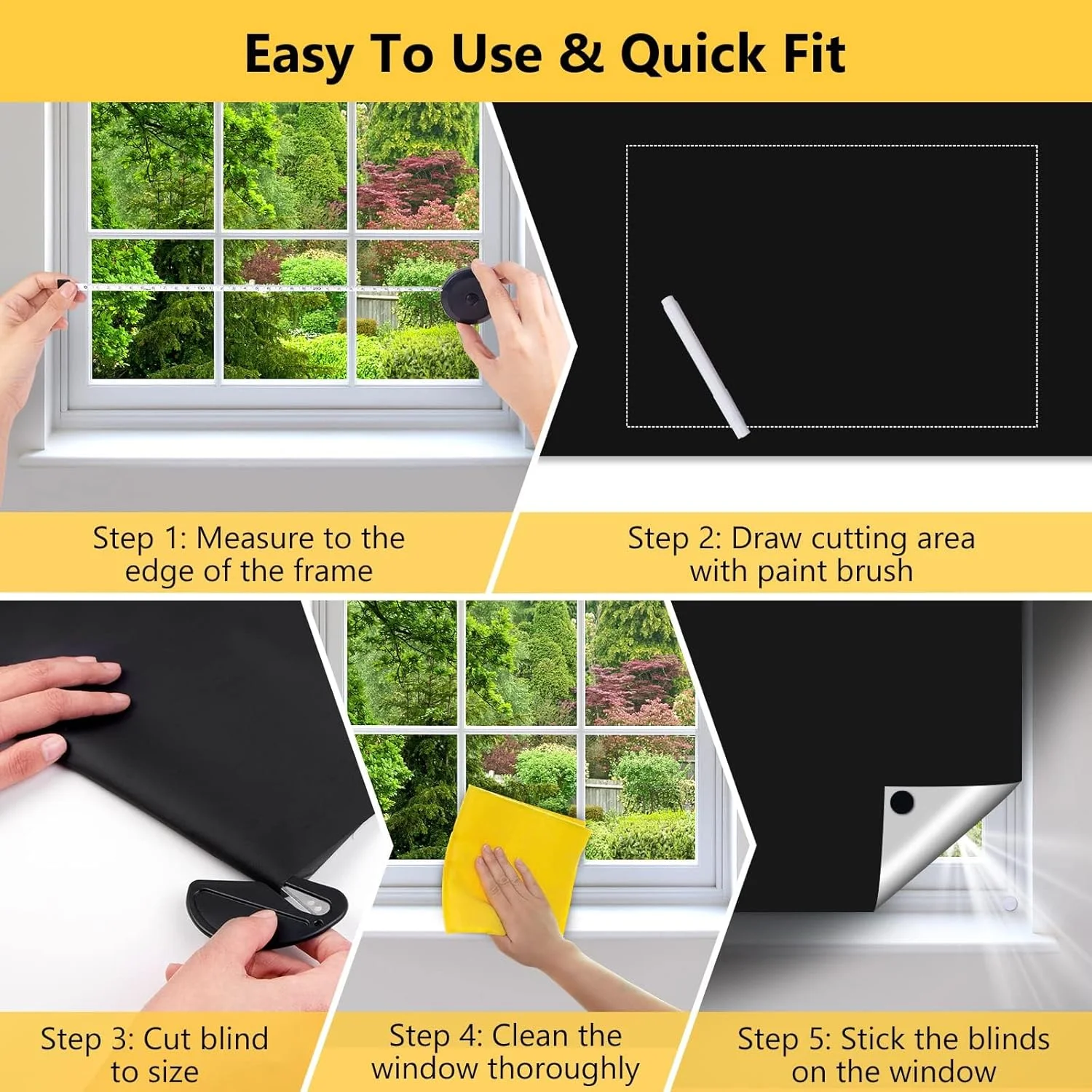 Easy To Use & Quick Fit

Step 1: Measure to the edge of the frame

Step 2: Draw cutting area with paint brush

Step 3: Cut blind to size

Step 4: Clean the window thoroughly

Step 5: Stick the blinds on the window