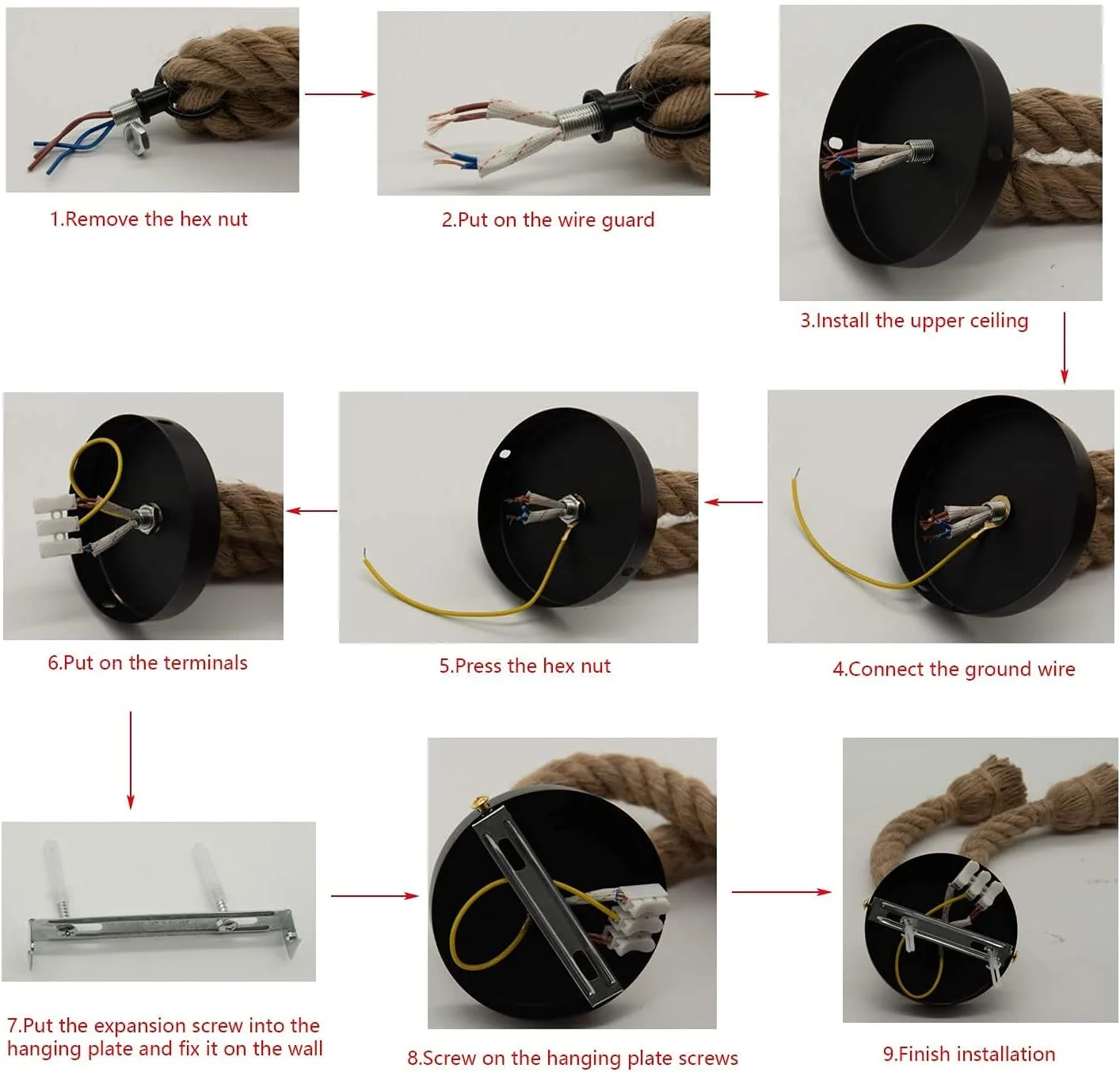 1.Remove the hex nut

2.Put on the wire guard

3.Install the upper ceiling

4.Connect the ground wire

5.Press the hex nut

6.Put on the terminals

7.Put the expansion screw into the hanging plate and fix it on the wall

8.Screw on the hanging plate screws

9.Finish installation