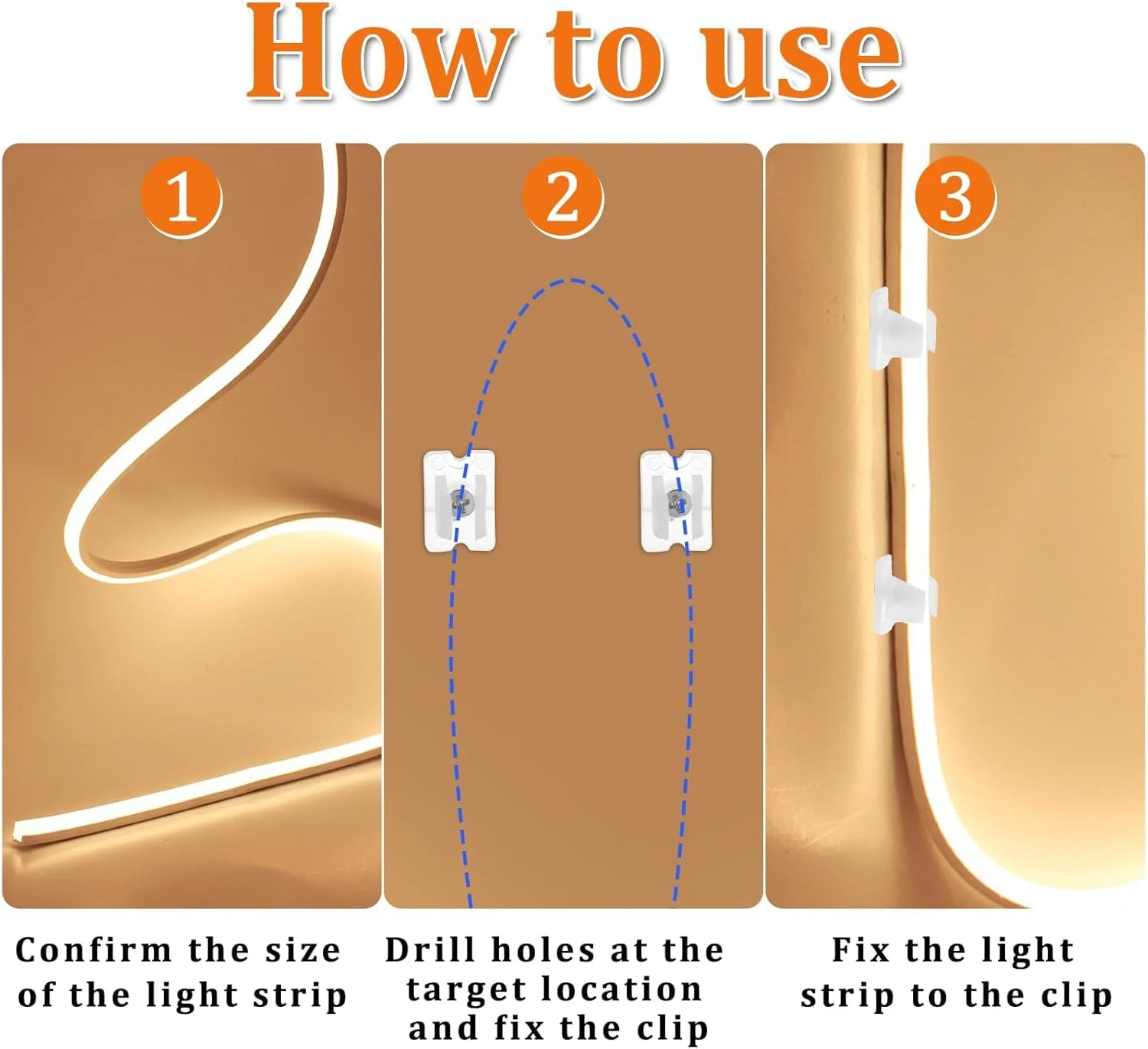 How to use

1

2

3

Confirm the size of the light strip

Drill holes at the target location and fix the clip

Fix the light strip to the clip