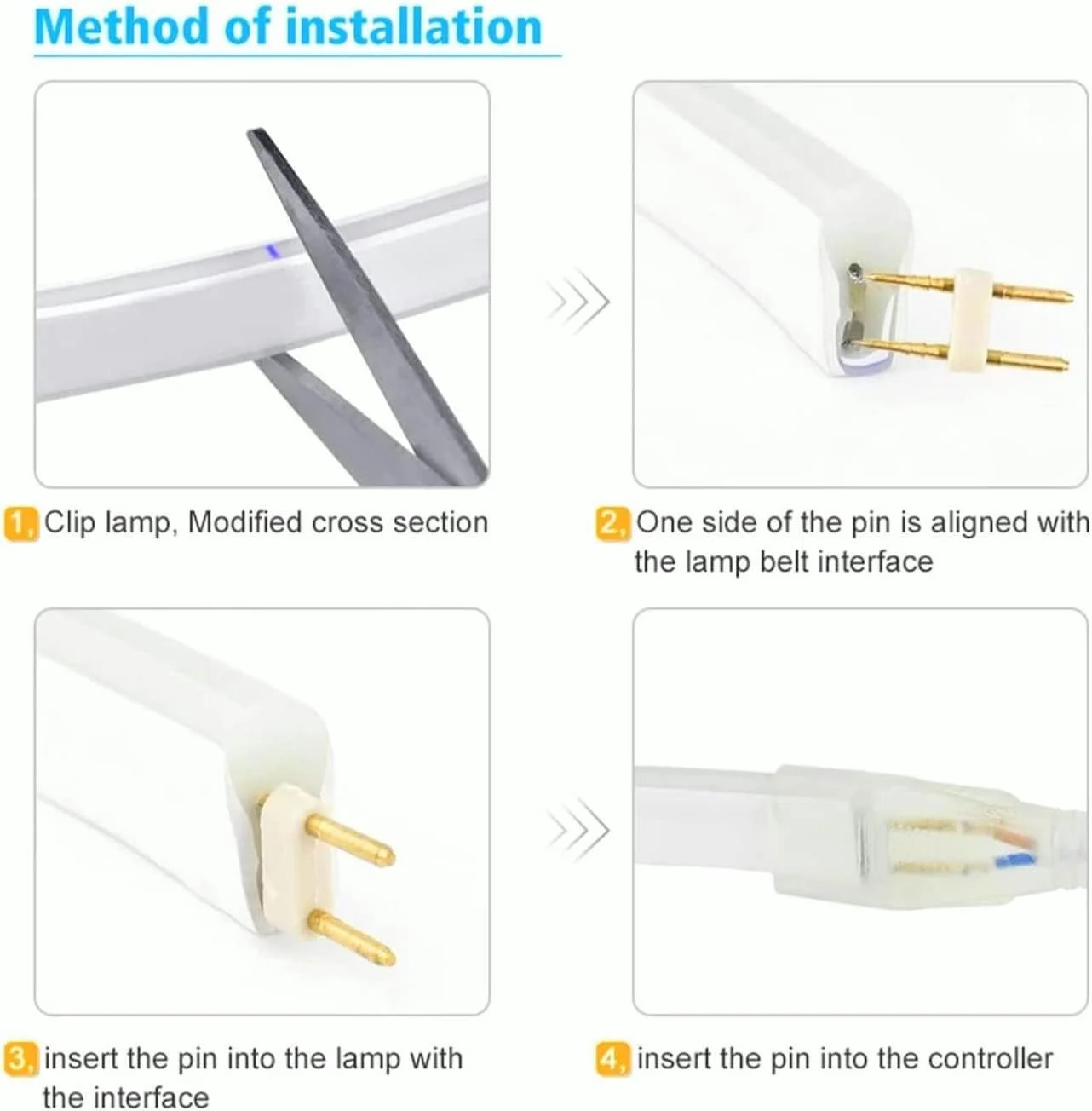 Method of installation

1, Clip lamp, Modified cross section

2, One side of the pin is aligned with the lamp belt interface

3, insert the pin into the lamp with the interface

4, insert the pin into the controller