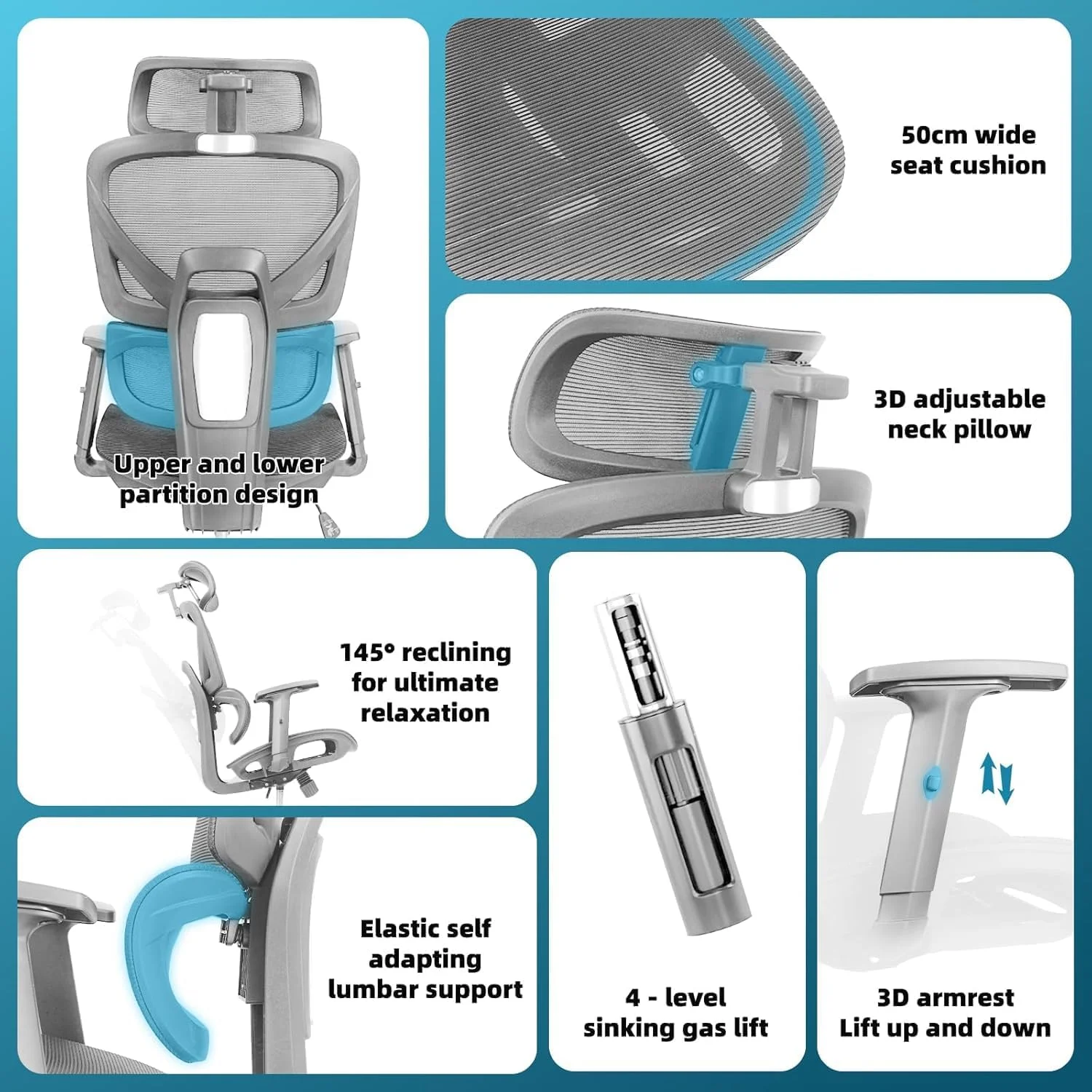 Upper and lower partition design

50cm wide seat cushion

3D adjustable neck pillow

145° reclining for ultimate relaxation

Elastic self adapting lumbar support

4 - level sinking gas lift

3D armrest Lift up and down