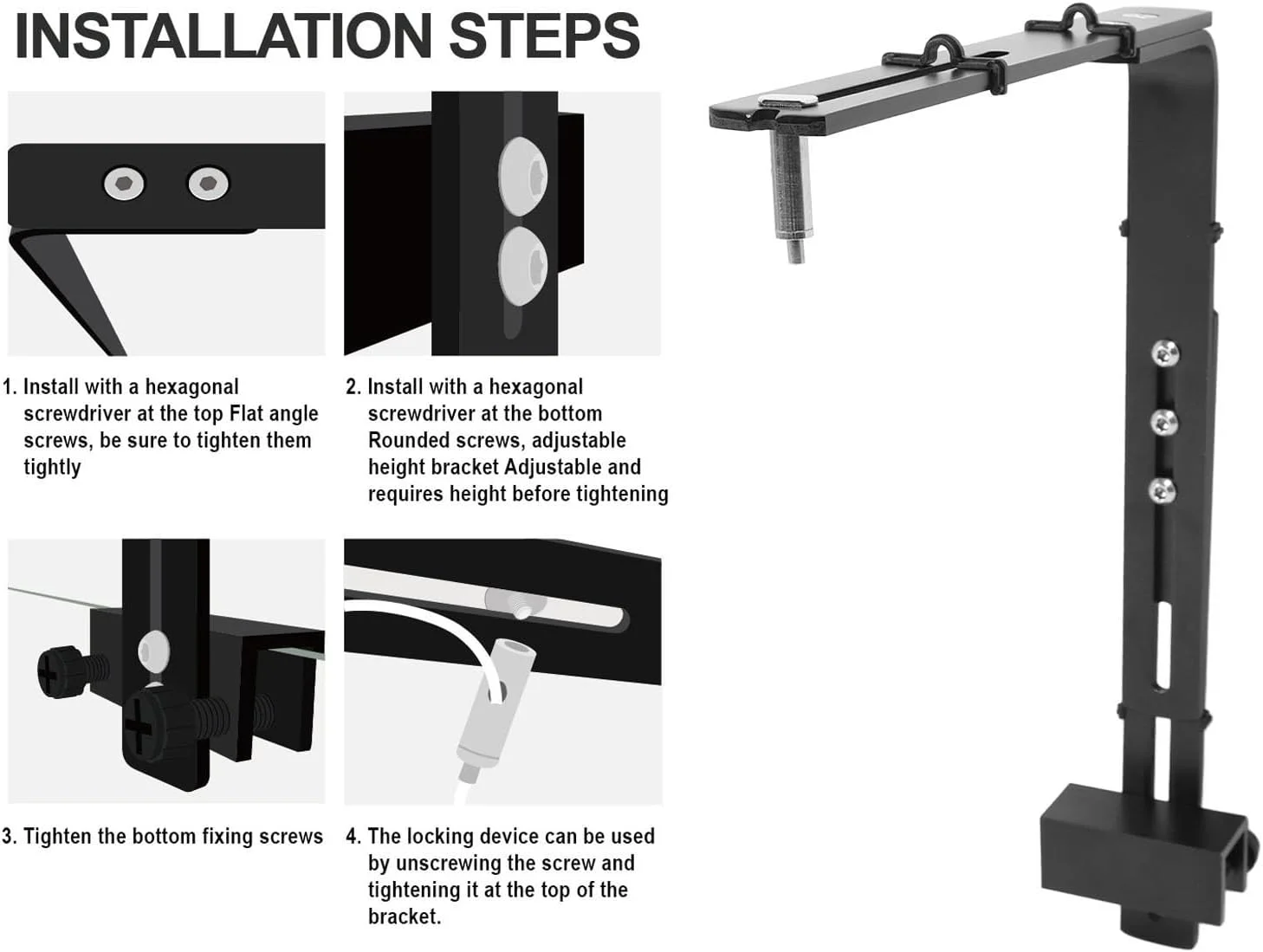 INSTALLATION STEPS

1. Install with a hexagonal screwdriver at the top Flat angle screws, be sure to tighten them tightly

2. Install with a hexagonal screwdriver at the bottom Rounded screws, adjustable height bracket Adjustable and requires height before tightening

3. Tighten the bottom fixing screws

4. The locking device can be used by unscrewing the screw and tightening it at the top of the bracket.