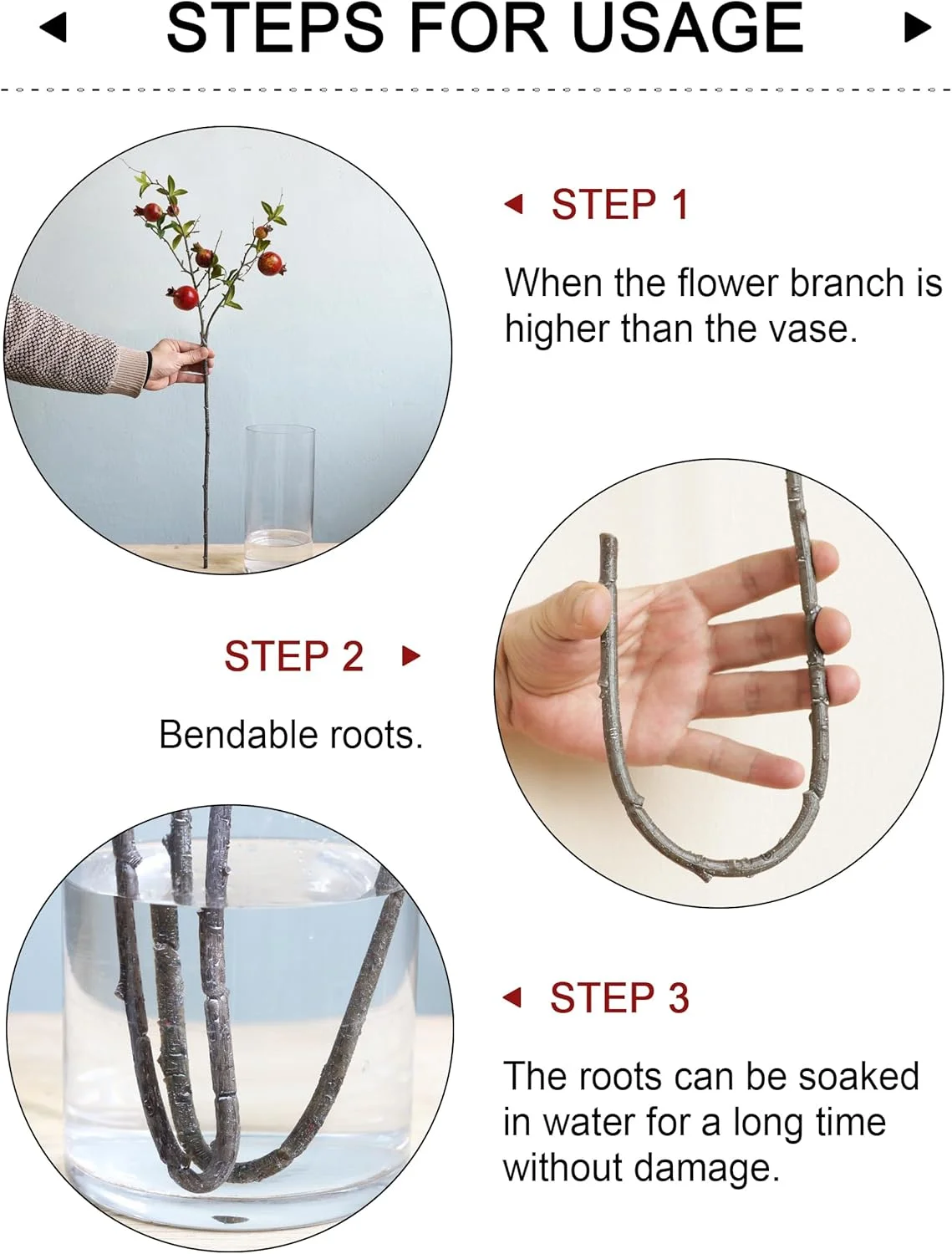 STEPS FOR USAGE

STEP 1

When the flower branch is higher than the vase.

STEP 2

Bendable roots.

STEP 3

The roots can be soaked in water for a long time without damage.