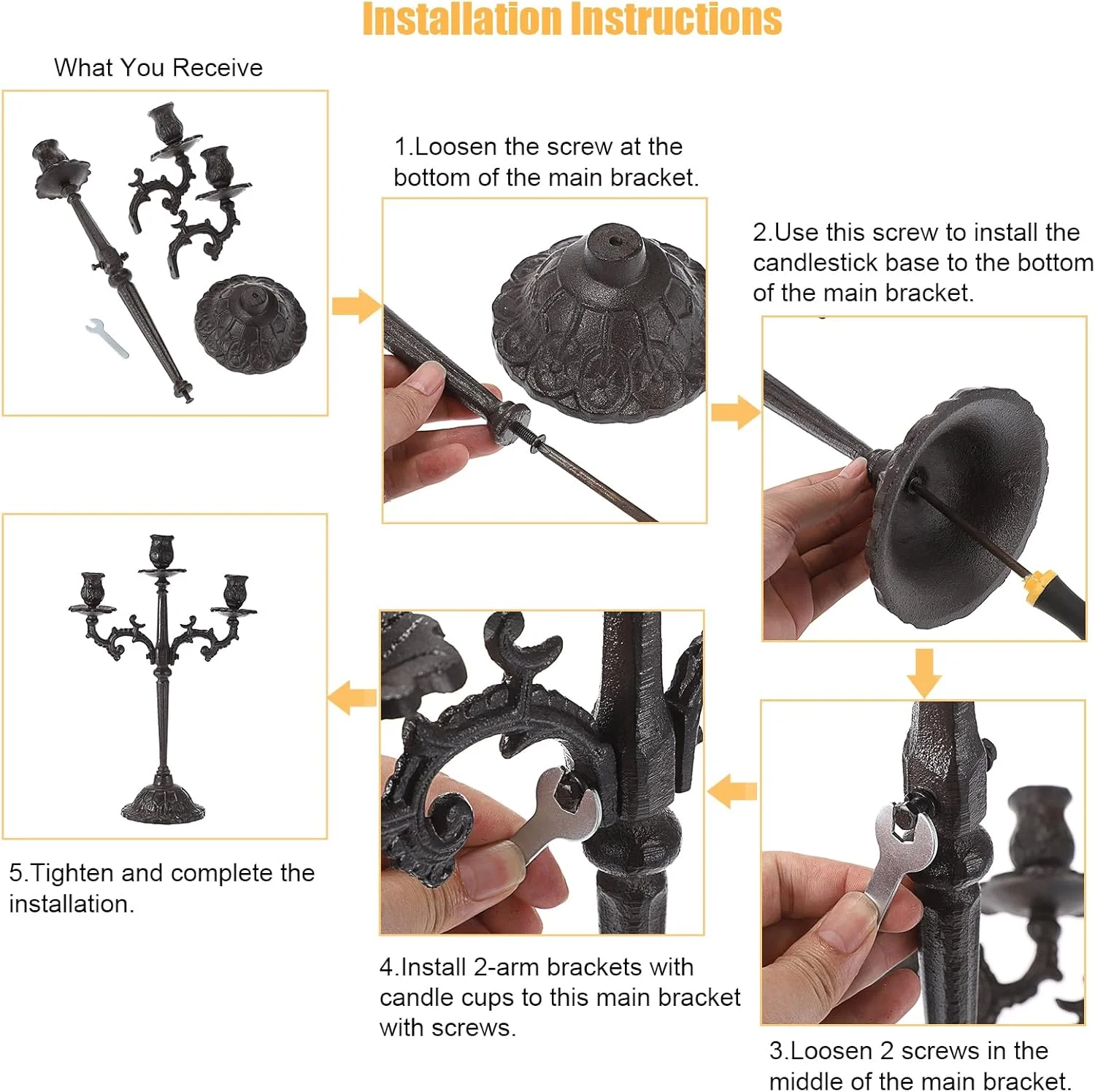 Installation Instructions

What You Receive

1.Loosen the screw at the bottom of the main bracket.

2.Use this screw to install the candlestick base to the bottom of the main bracket.

3.Loosen 2 screws in the middle of the main bracket.

4.Install 2-arm brackets with candle cups to this main bracket with screws.

5.Tighten and complete the installation.