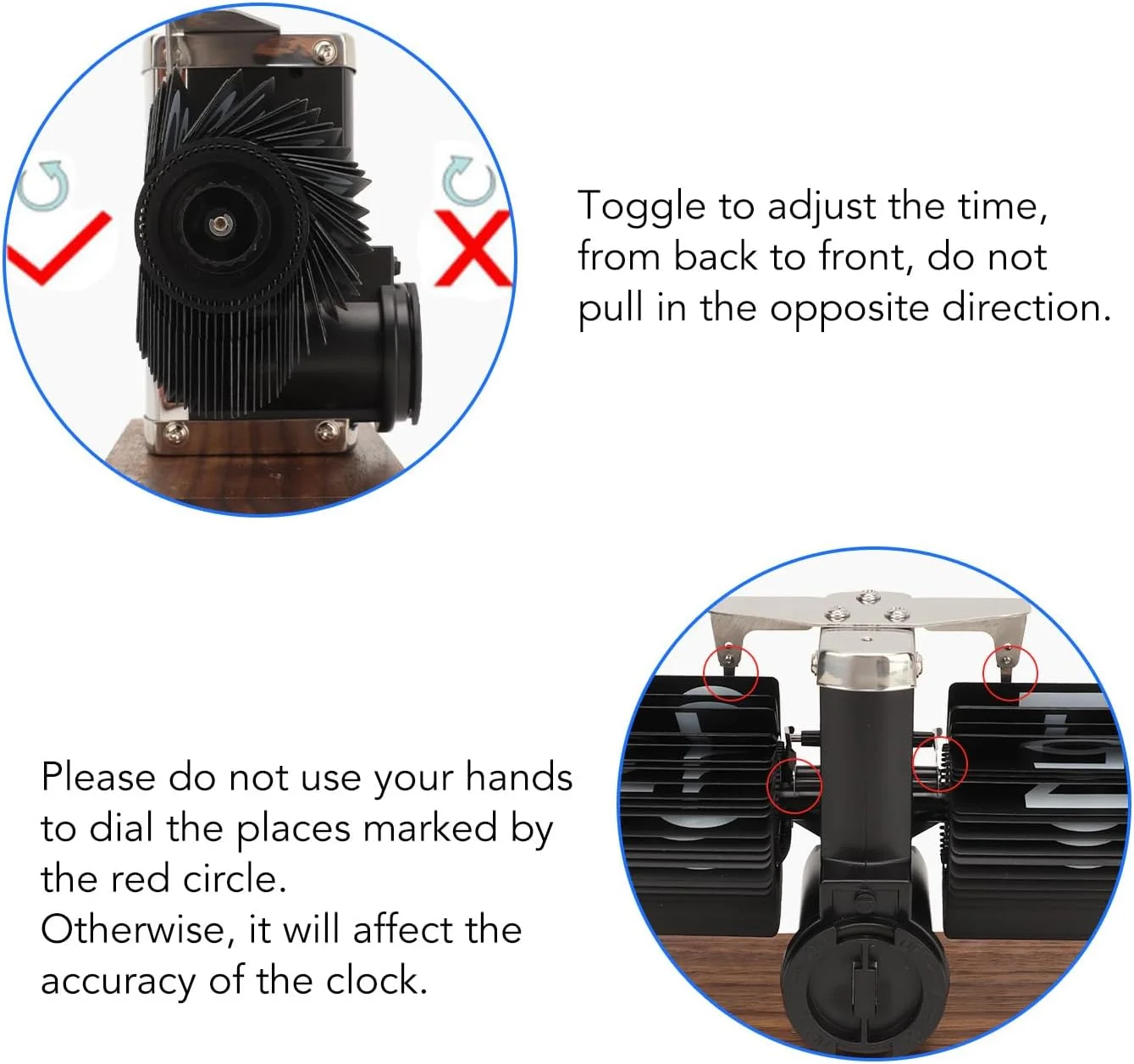 Toggle to adjust the time, from back to front, do not pull in the opposite direction.

Please do not use your hands to dial the places marked by the red circle.
Otherwise, it will affect the accuracy of the clock.