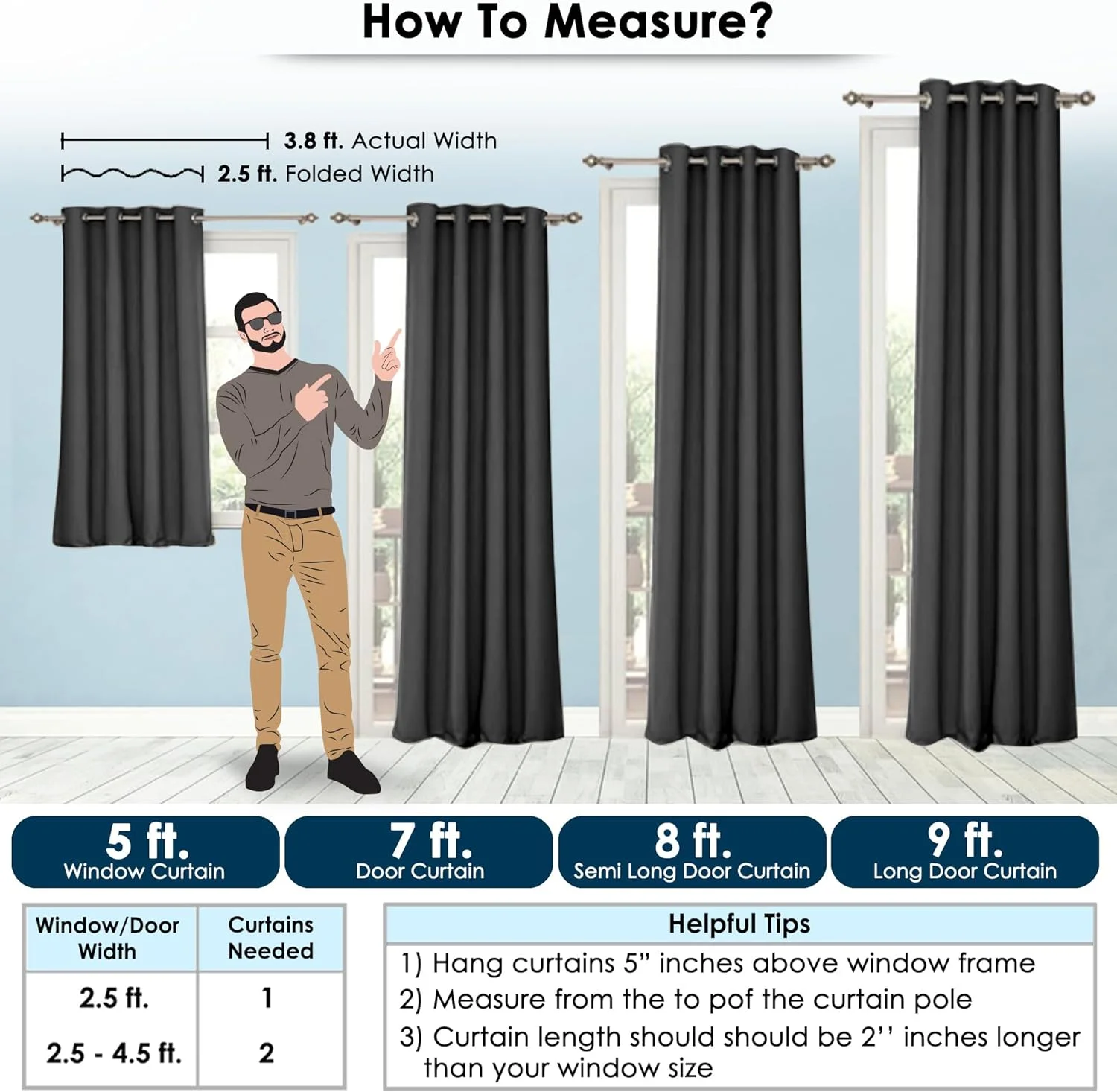 How To Measure?

3.8 ft. Actual Width
2.5 ft. Folded Width

5 ft.
Window Curtain

7 ft.
Door Curtain

8 ft.
Semi Long Door Curtain

9 ft.
Long Door Curtain

| Window/Door Width | Curtains Needed |
|---|---|
| 2.5 ft. | 1 |
| 2.5 - 4.5 ft. | 2 |

Helpful Tips
1) Hang curtains 5" inches above window frame
2) Measure from the to pof the curtain pole
3) Curtain length should should be 2'' inches longer than your window size