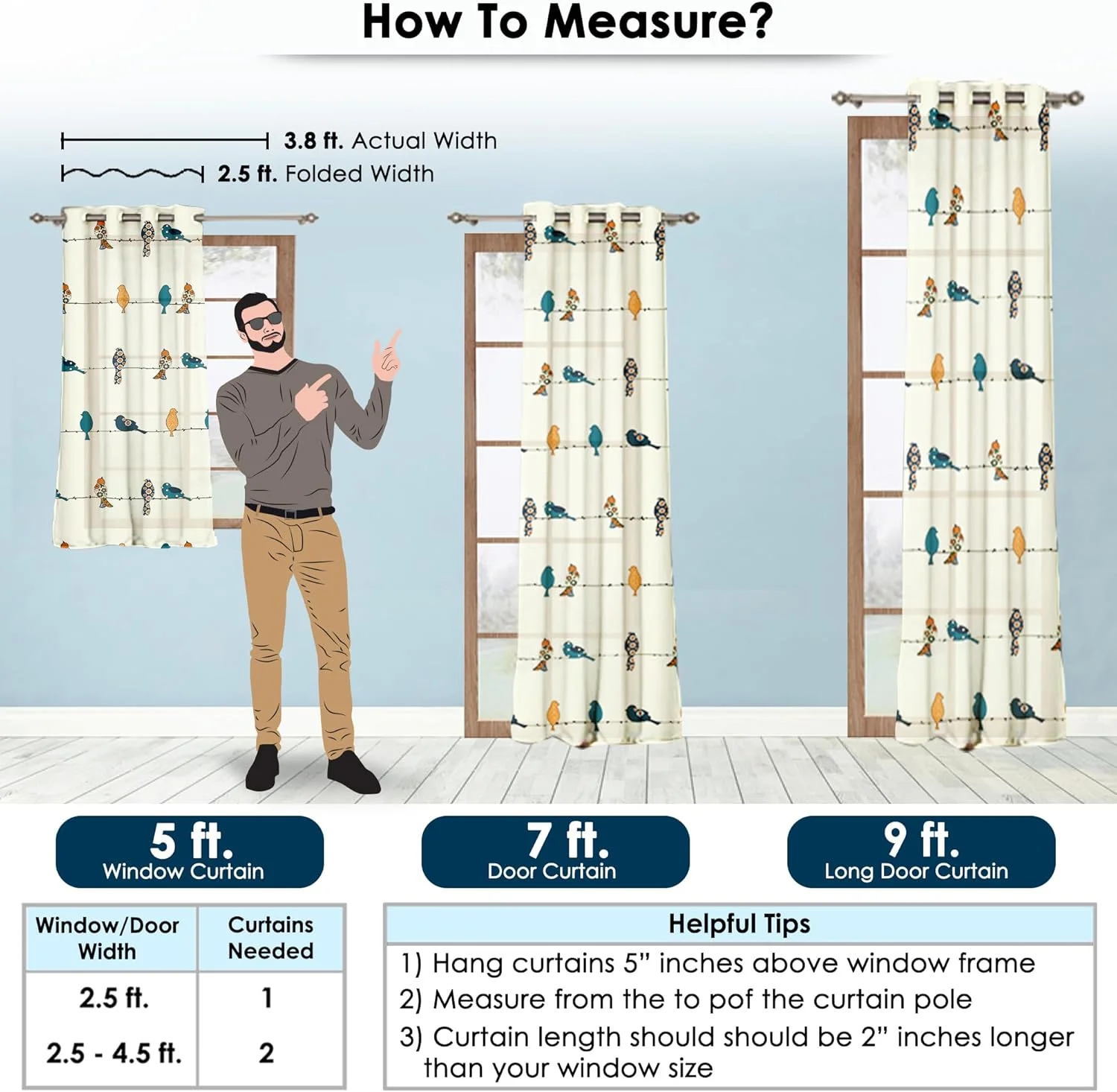 How To Measure?

3.8 ft. Actual Width
2.5 ft. Folded Width

5 ft.
Window Curtain

7 ft.
Door Curtain

9 ft.
Long Door Curtain

| Window/Door Width | Curtains Needed |
|---|---|
| 2.5 ft. | 1 |
| 2.5 - 4.5 ft. | 2 |

Helpful Tips
1) Hang curtains 5" inches above window frame
2) Measure from the to pof the curtain pole
3) Curtain length should should be 2" inches longer than your window size