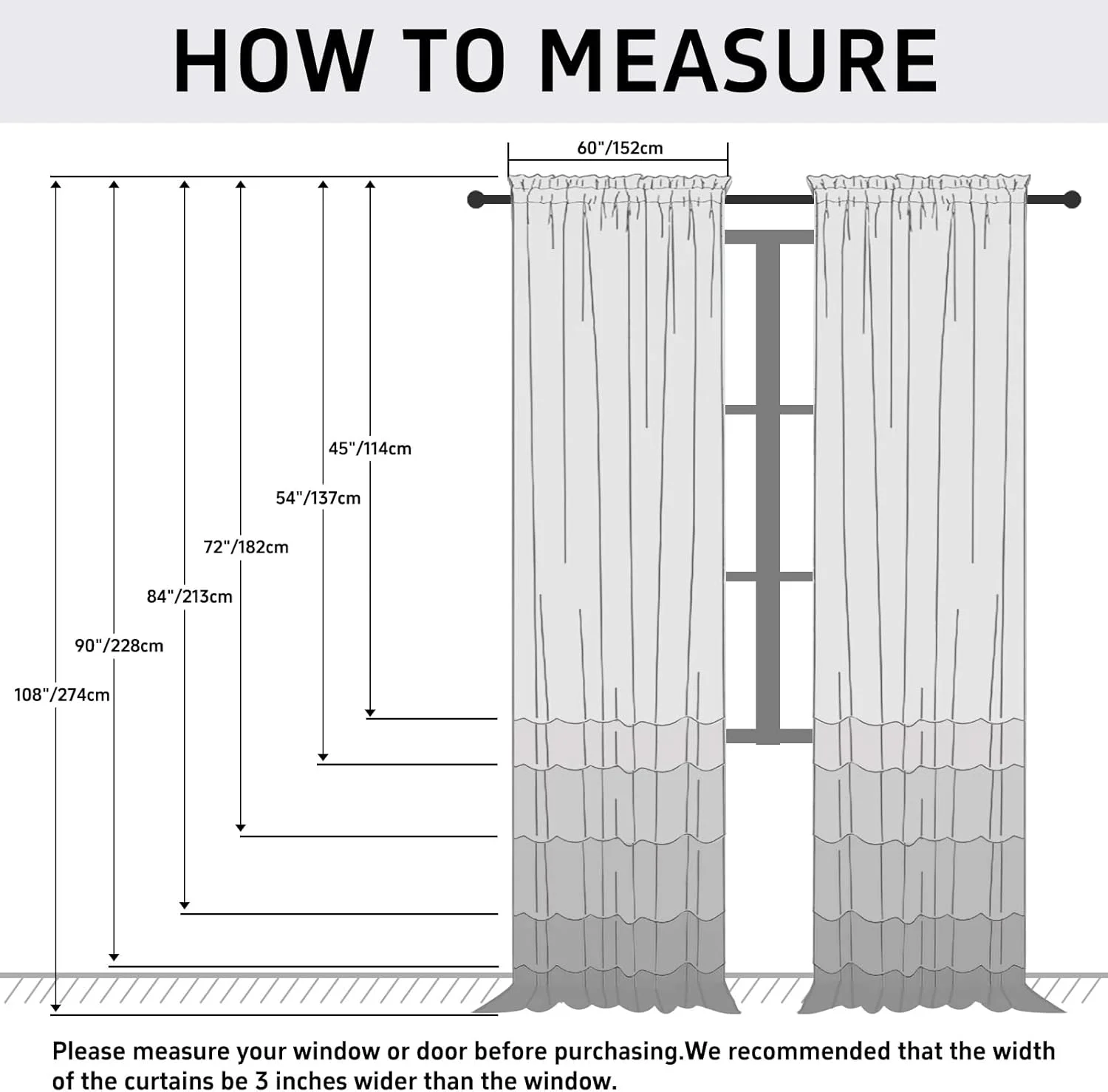 HOW TO MEASURE

60"/152cm

45"/114cm

54"/137cm

72"/182cm

84"/213cm

90"/228cm

108"/274cm

Please measure your window or door before purchasing.We recommended that the width of the curtains be 3 inches wider than the window.