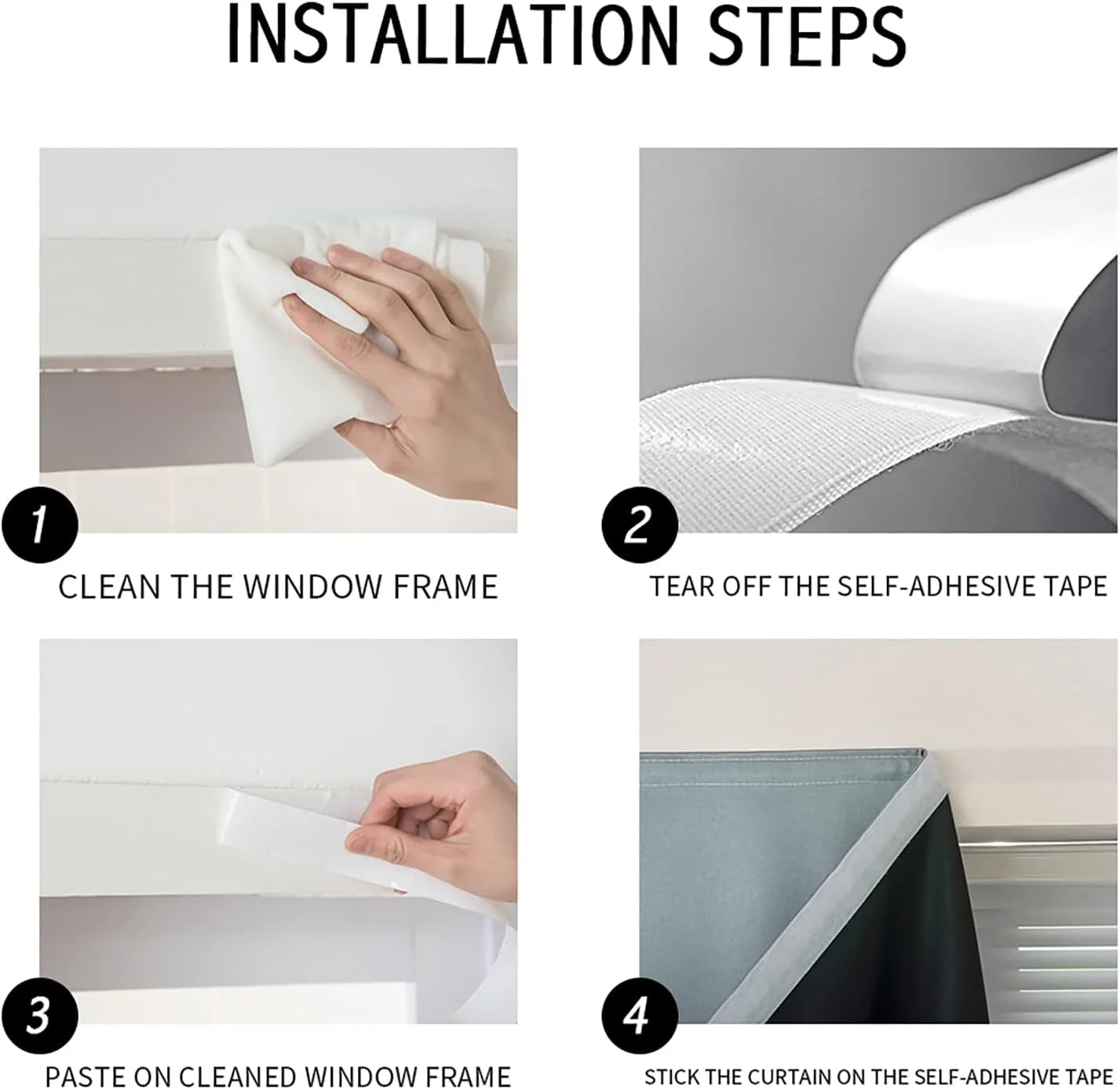 INSTALLATION STEPS

1

CLEAN THE WINDOW FRAME

2

TEAR OFF THE SELF-ADHESIVE TAPE

3

PASTE ON CLEANED WINDOW FRAME

4

STICK THE CURTAIN ON THE SELF-ADHESIVE TAPE