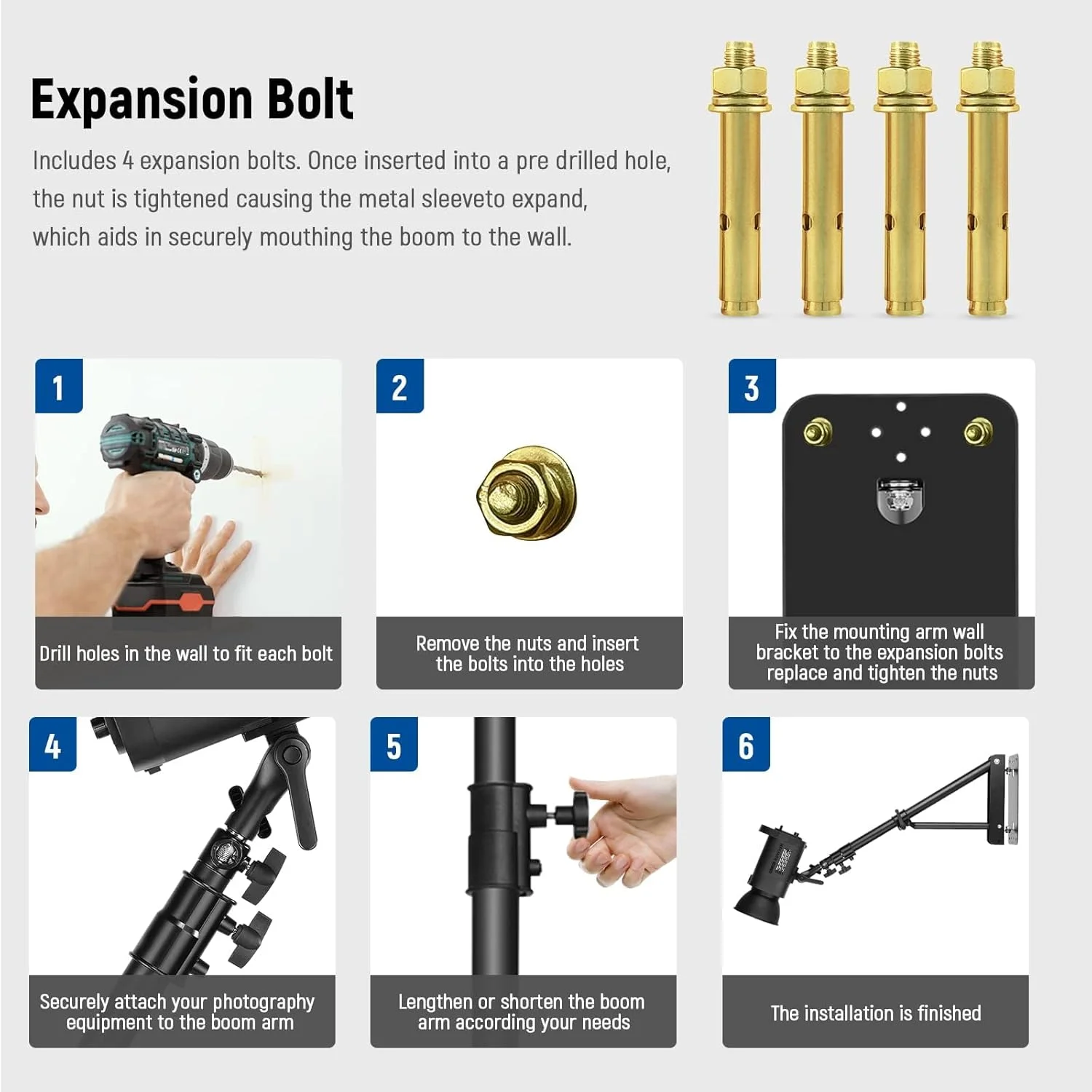 Expansion Bolt

Includes 4 expansion bolts. Once inserted into a pre drilled hole, the nut is tightened causing the metal sleeveto expand, which aids in securely mouthing the boom to the wall.

1

Drill holes in the wall to fit each bolt

2

Remove the nuts and insert the bolts into the holes

3

Fix the mounting arm wall bracket to the expansion bolts replace and tighten the nuts

4

Securely attach your photography equipment to the boom arm

5

Lengthen or shorten the boom arm according your needs

6

The installation is finished