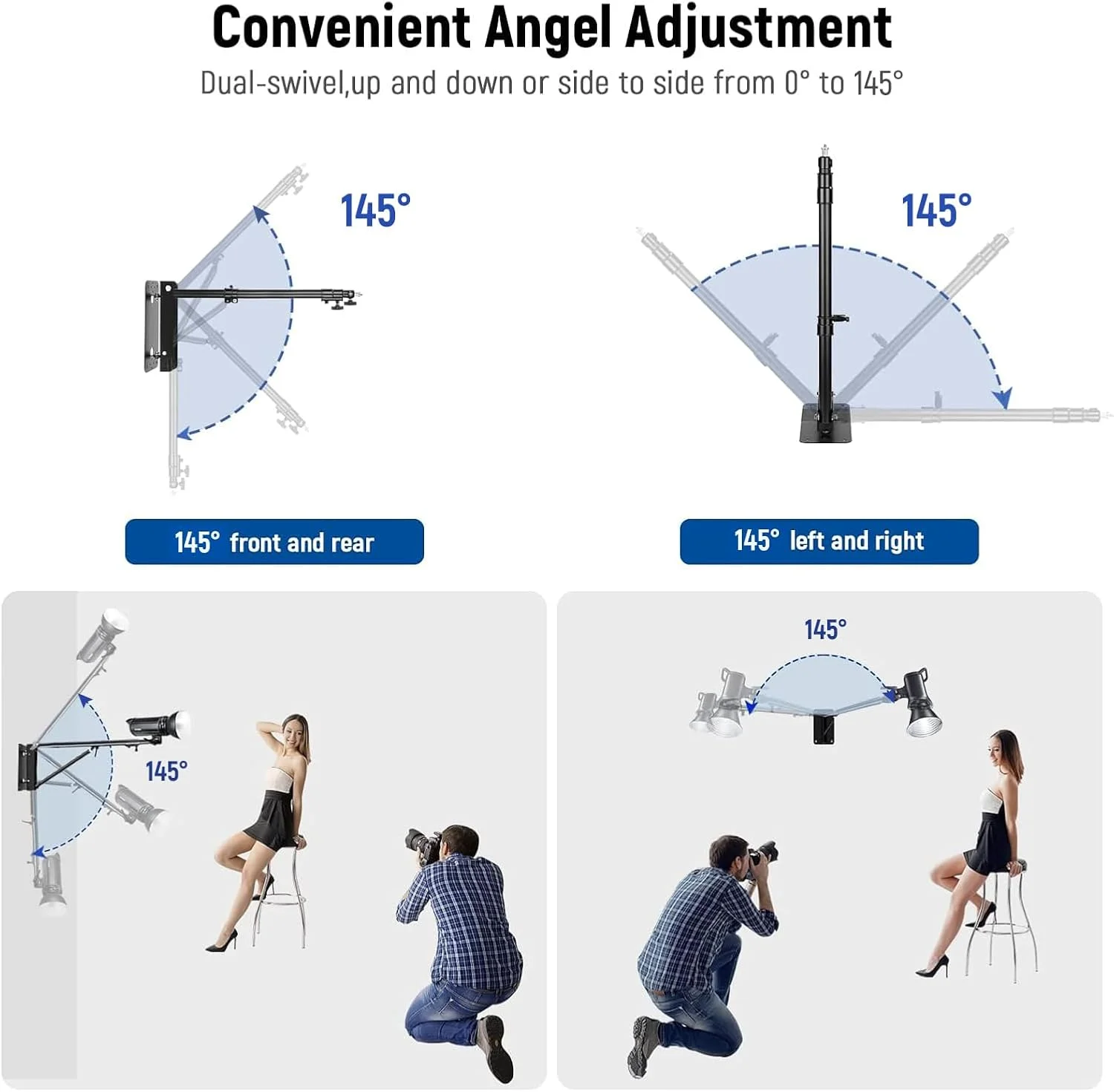 Convenient Angel Adjustment

Dual-swivel,up and down or side to side from 0° to 145°

145°

145°

145° front and rear

145° left and right

145°

145°