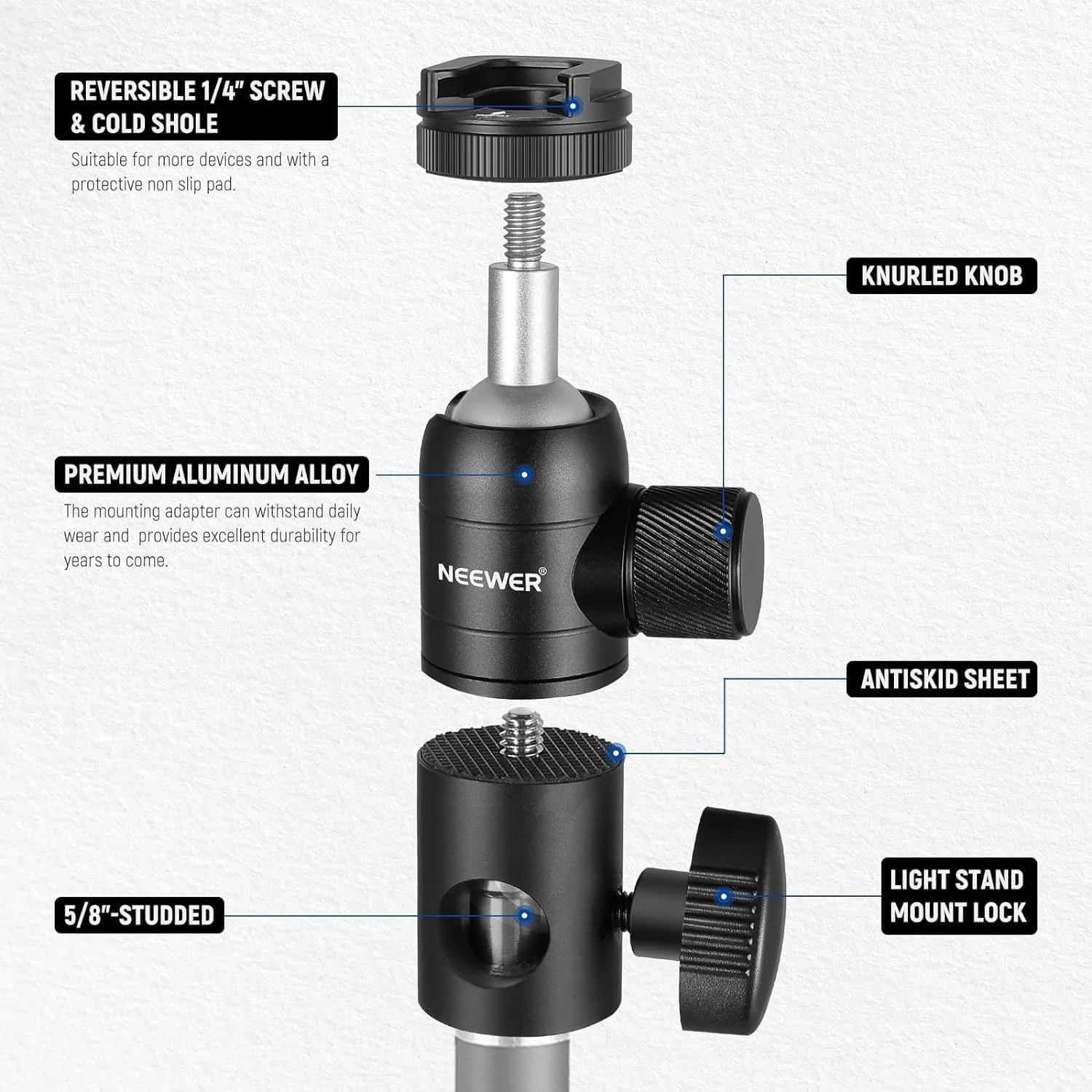 REVERSIBLE 1/4" SCREW & COLD SHOLE

Suitable for more devices and with a protective non slip pad.

KNURLED KNOB

PREMIUM ALUMINUM ALLOY

The mounting adapter can withstand daily wear and provides excellent durability for years to come.

NEEWER®

ANTISKID SHEET

5/8"-STUDDED

LIGHT STAND MOUNT LOCK