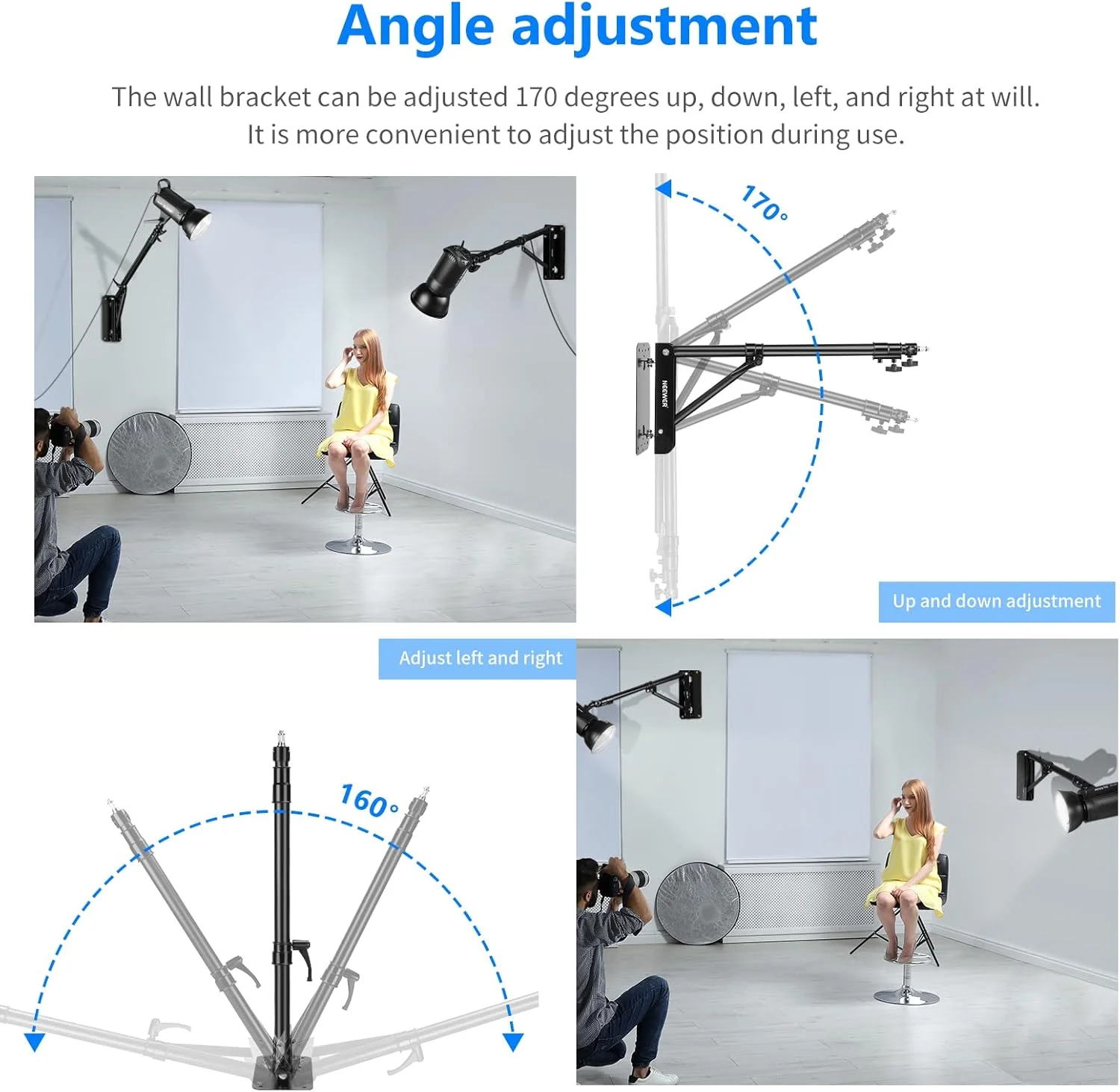 Angle adjustment

The wall bracket can be adjusted 170 degrees up, down, left, and right at will. It is more convenient to adjust the position during use.

170°

NEEWER

Up and down adjustment

Adjust left and right

160°