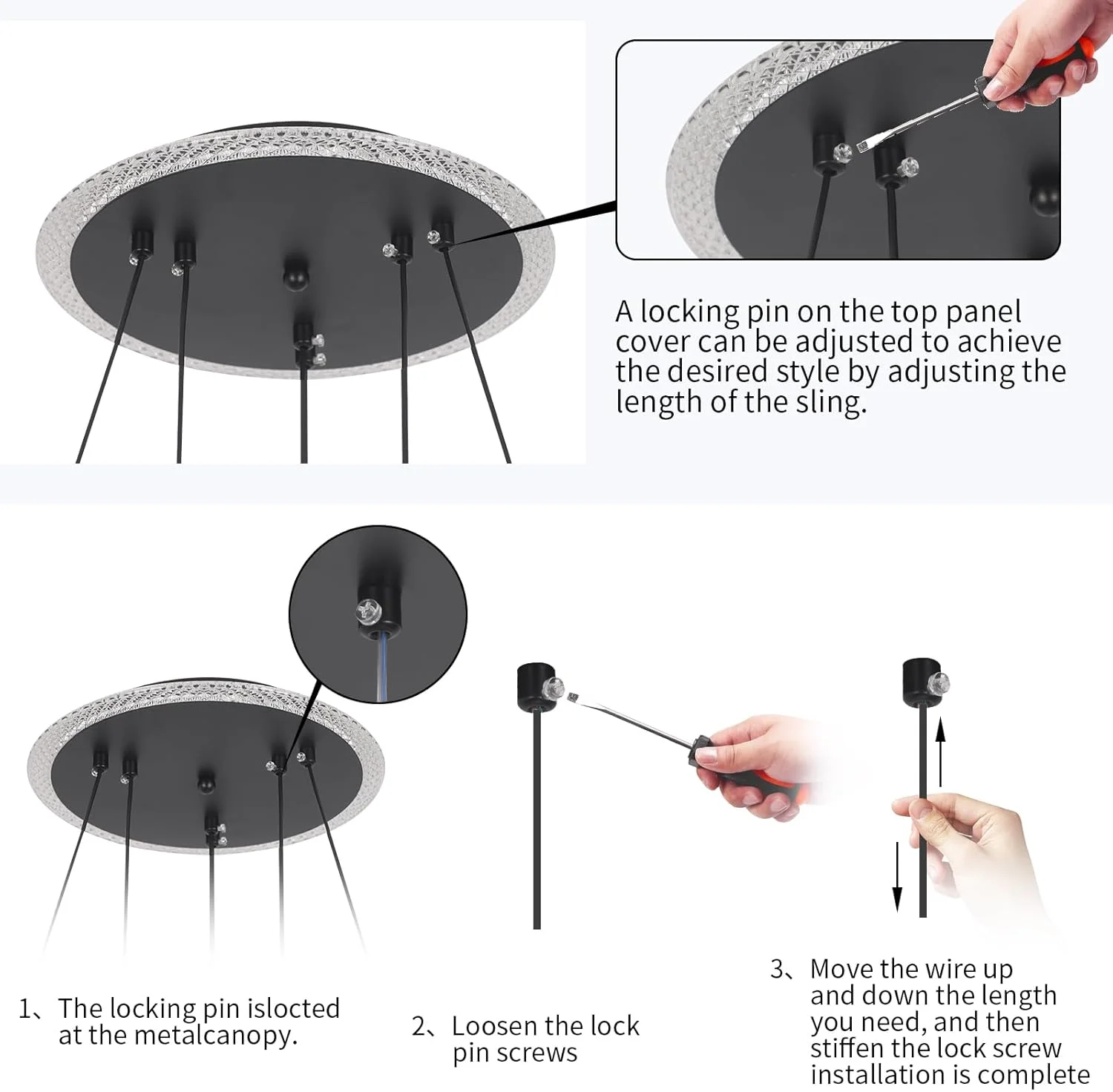 A locking pin on the top panel cover can be adjusted to achieve the desired style by adjusting the length of the sling.

1、The locking pin islocted at the metalcanopy.

2、Loosen the lock pin screws

3、Move the wire up and down the length you need, and then stiffen the lock screw installation is complete