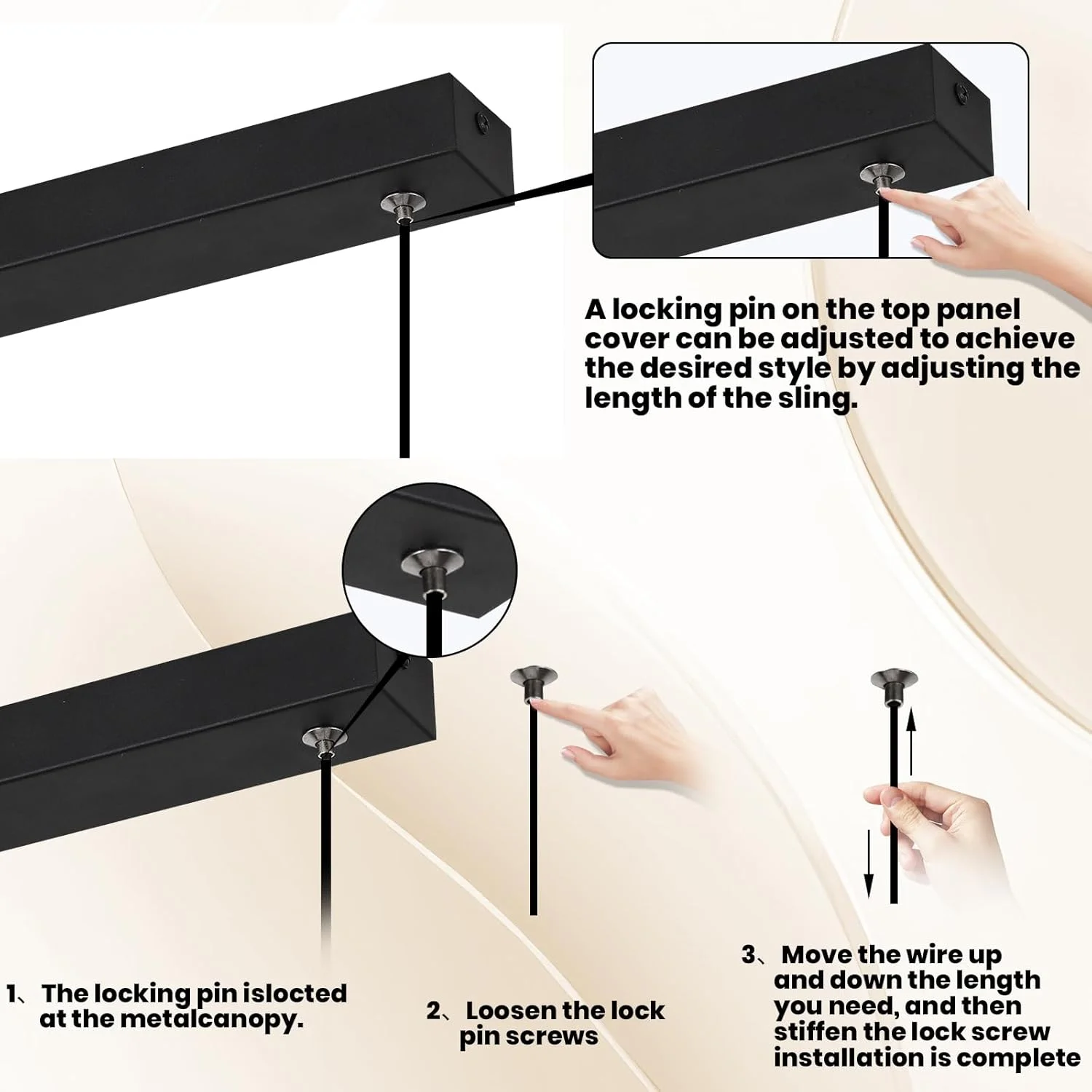 A locking pin on the top panel cover can be adjusted to achieve the desired style by adjusting the length of the sling.

1、The locking pin islocted at the metalcanopy.

2、Loosen the lock pin screws

3、Move the wire up and down the length you need, and then stiffen the lock screw installation is complete