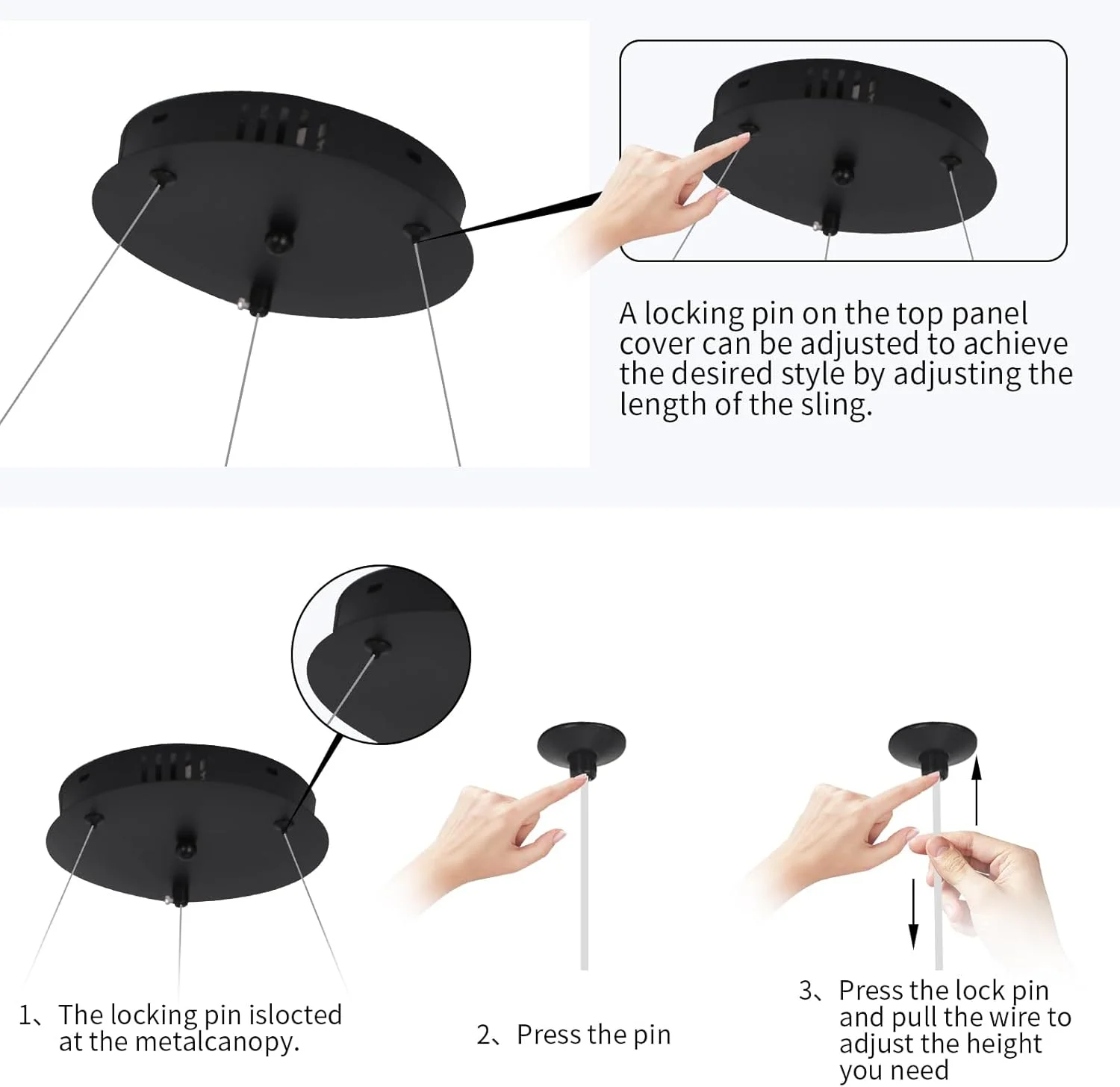 A locking pin on the top panel cover can be adjusted to achieve the desired style by adjusting the length of the sling.

1、The locking pin islocted at the metalcanopy.

2、Press the pin

3、Press the lock pin and pull the wire to adjust the height you need