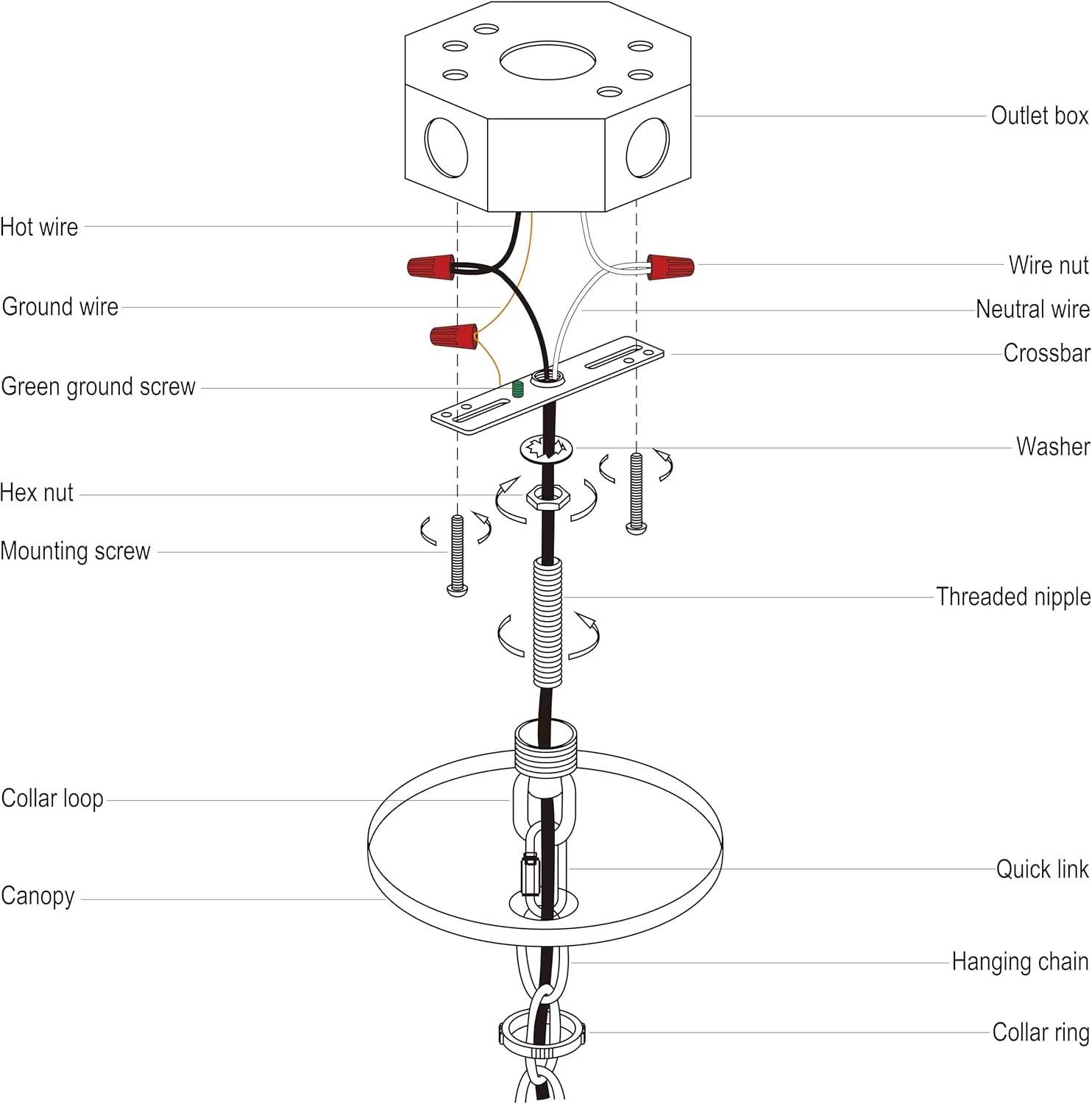 Outlet box

Hot wire

Wire nut

Ground wire

Neutral wire

Crossbar

Green ground screw

Washer

Hex nut

Mounting screw

Threaded nipple

Collar loop

Quick link

Canopy

Hanging chain

Collar ring