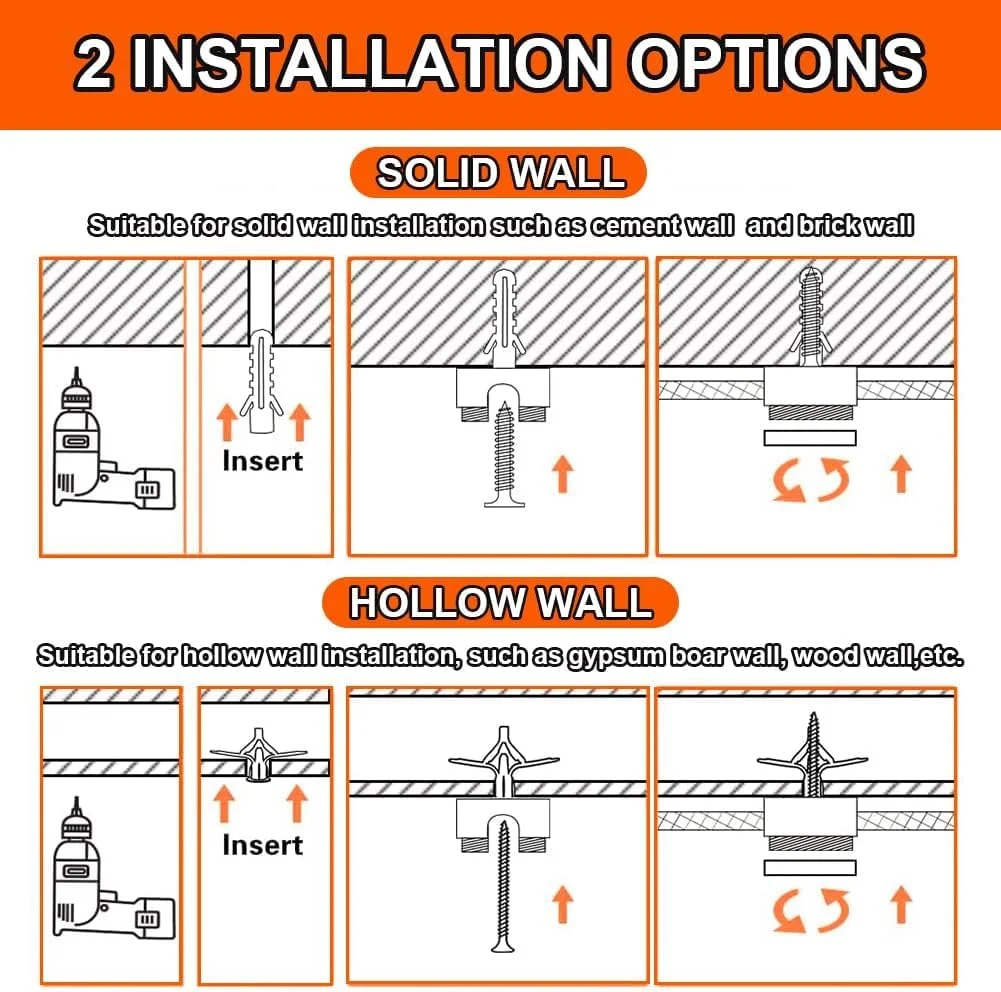 2 INSTALLATION OPTIONS

SOLID WALL

Suitable for solid wall installation such as cement wall and brick wall

Insert

HOLLOW WALL

Suitable for hollow wall installation, such as gypsum boar wall, wood wall,etc.

Insert