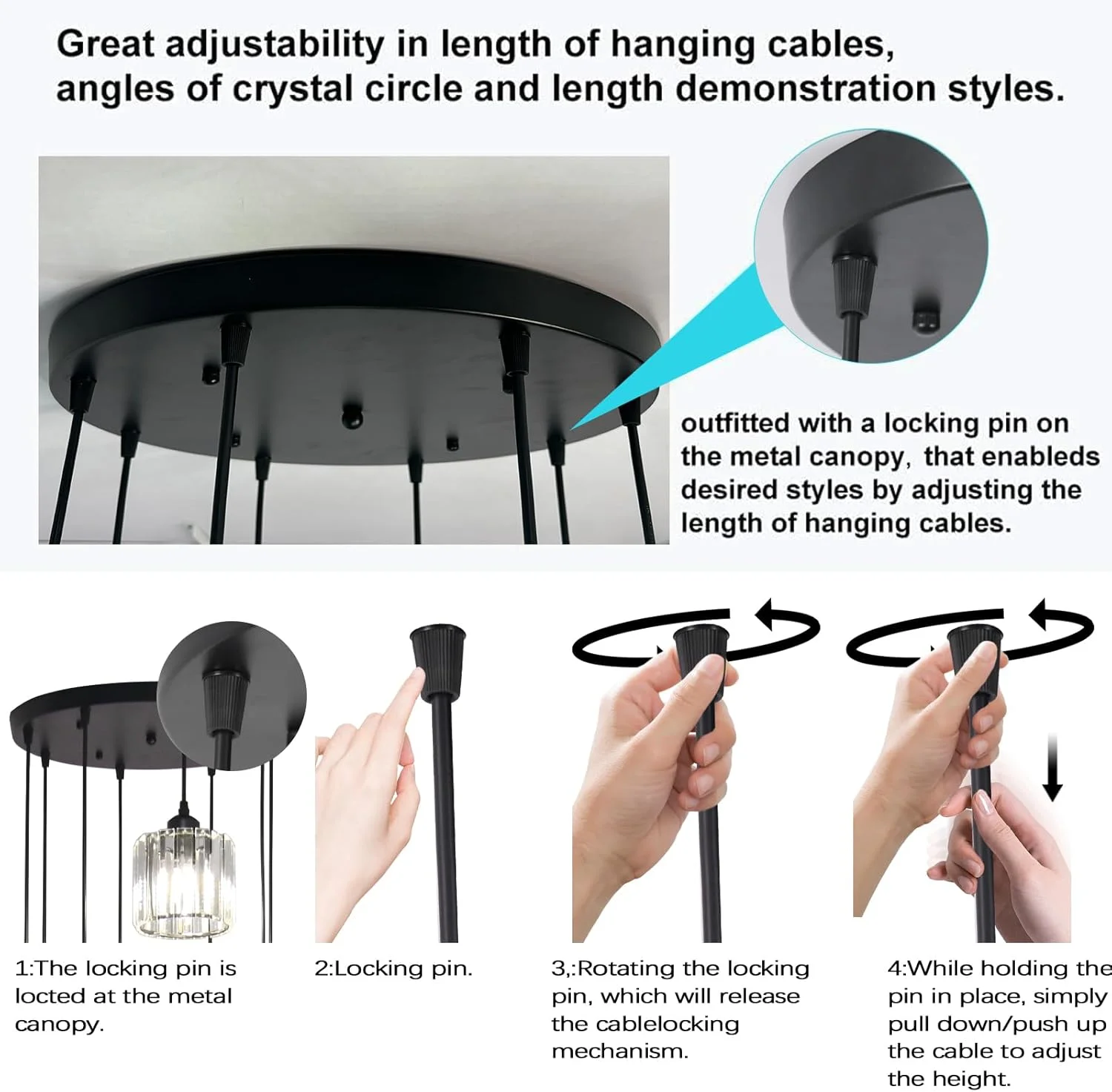 Great adjustability in length of hanging cables, angles of crystal circle and length demonstration styles.

outfitted with a locking pin on the metal canopy, that enableds desired styles by adjusting the length of hanging cables.

1:The locking pin is locted at the metal canopy.

2:Locking pin.

3,:Rotating the locking pin, which will release the cablelocking mechanism.

4:While holding the pin in place, simply pull down/push up the cable to adjust the height.