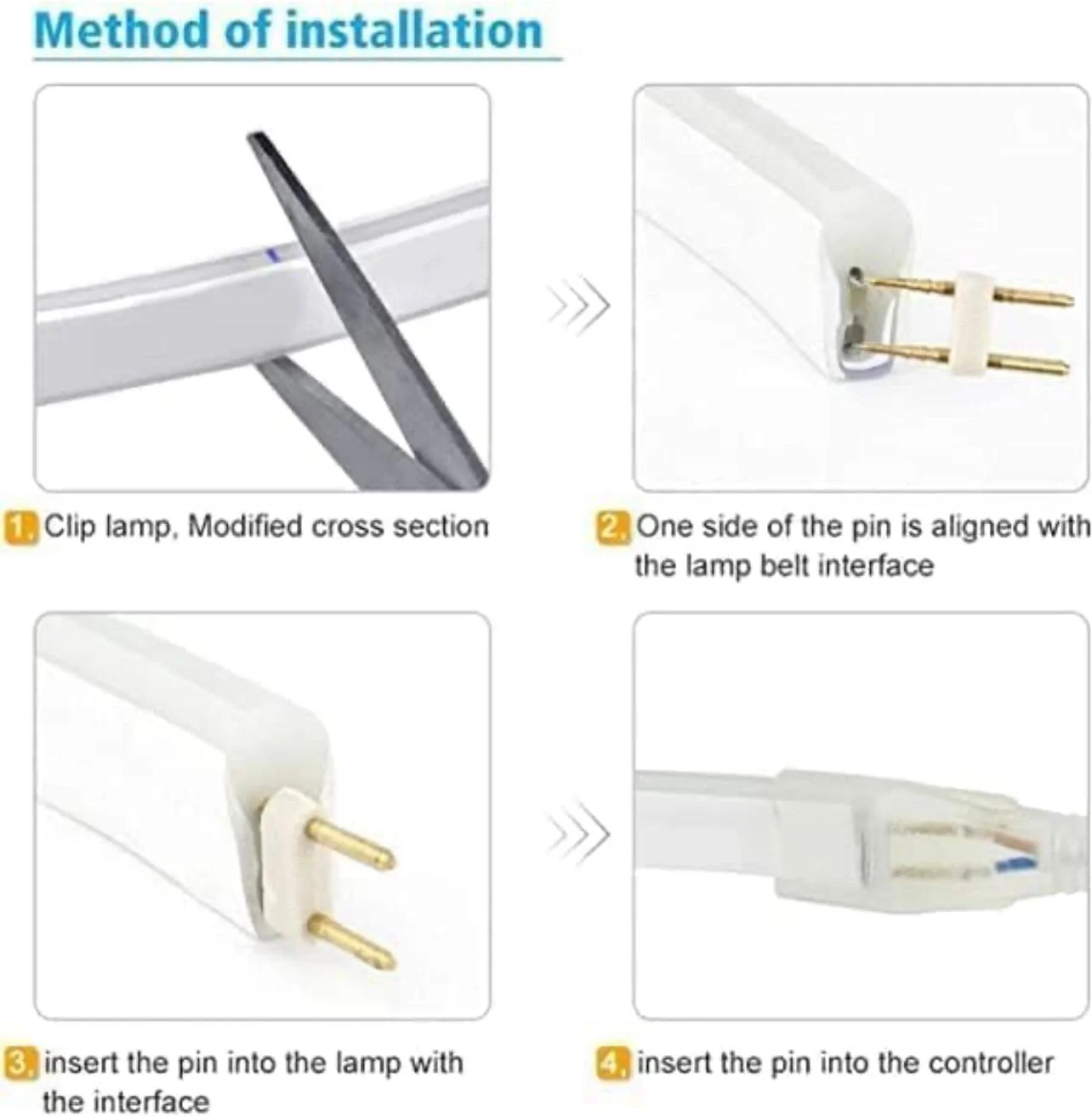 Method of installation

1. Clip lamp, Modified cross section

2. One side of the pin is aligned with the lamp belt interface

3. insert the pin into the lamp with the interface

4. insert the pin into the controller