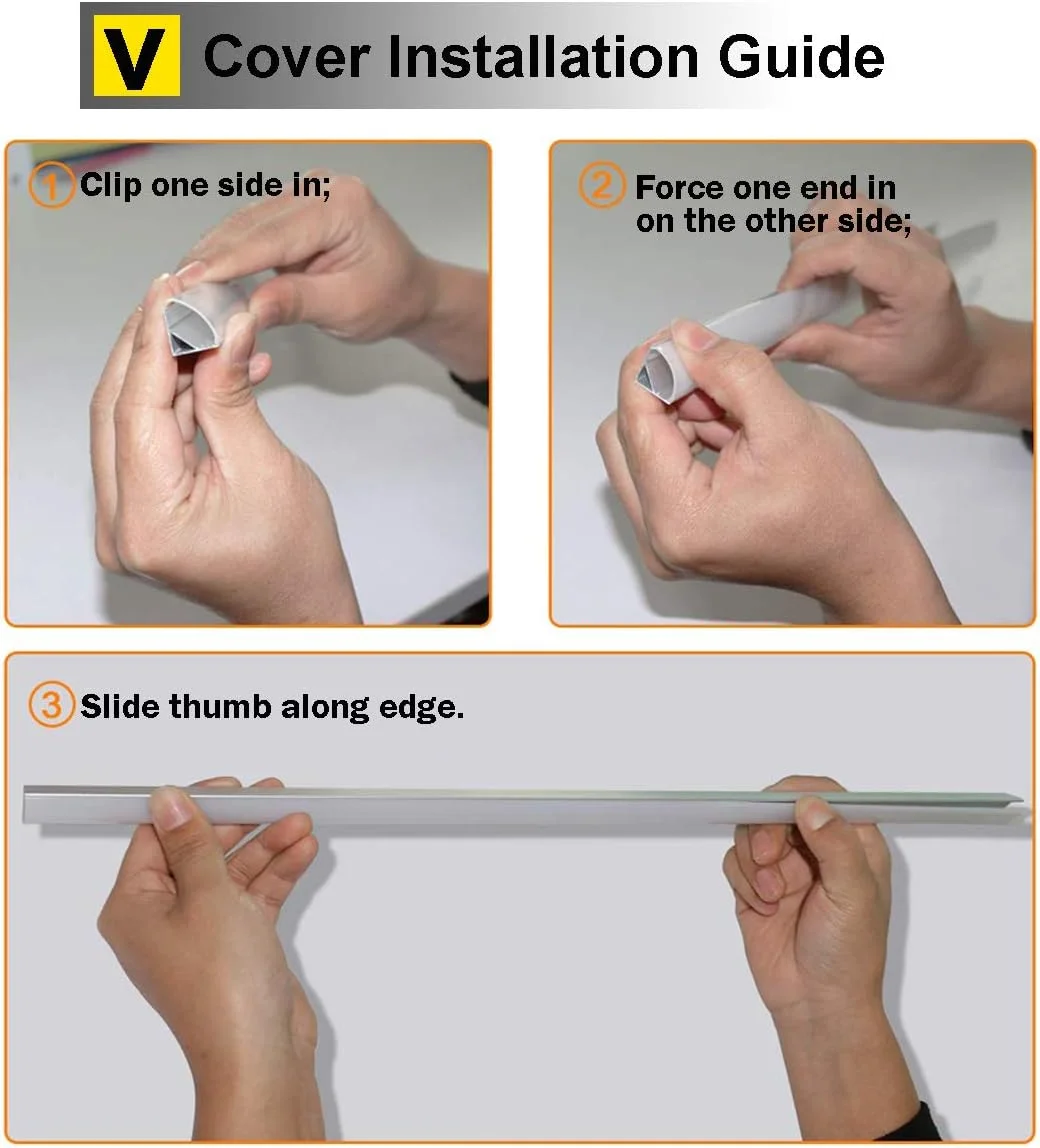 V Cover Installation Guide

1 Clip one side in;

2 Force one end in on the other side;

3 Slide thumb along edge.