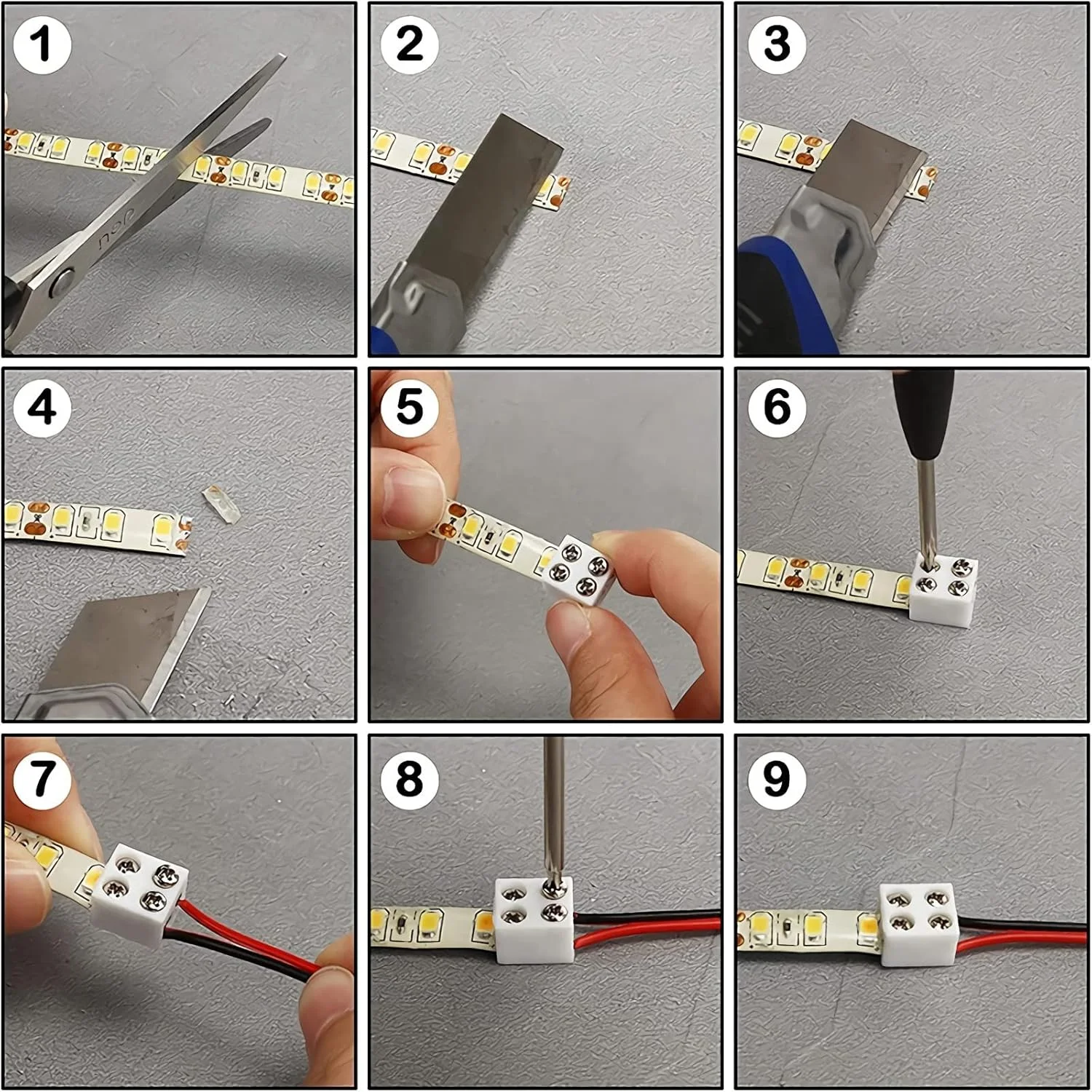 1

2

3

4

5

6

7

8

9